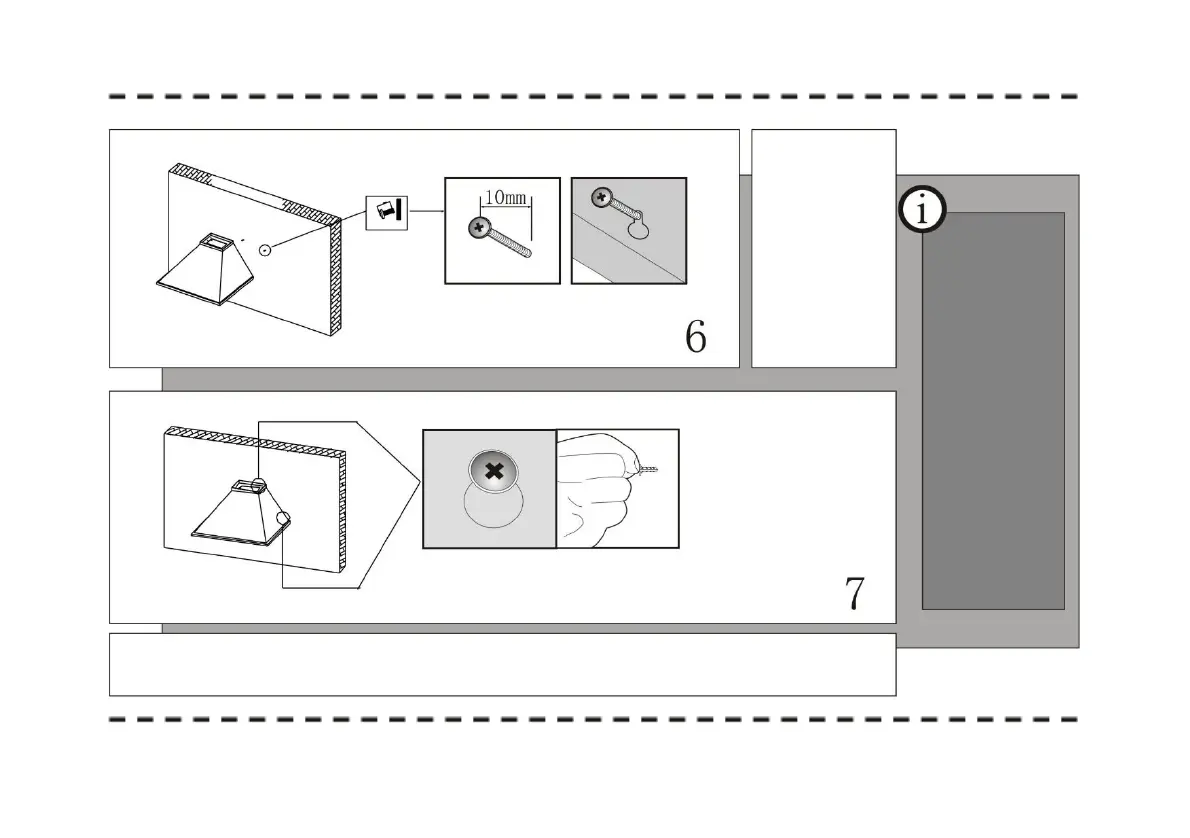 10mm

6

i

7