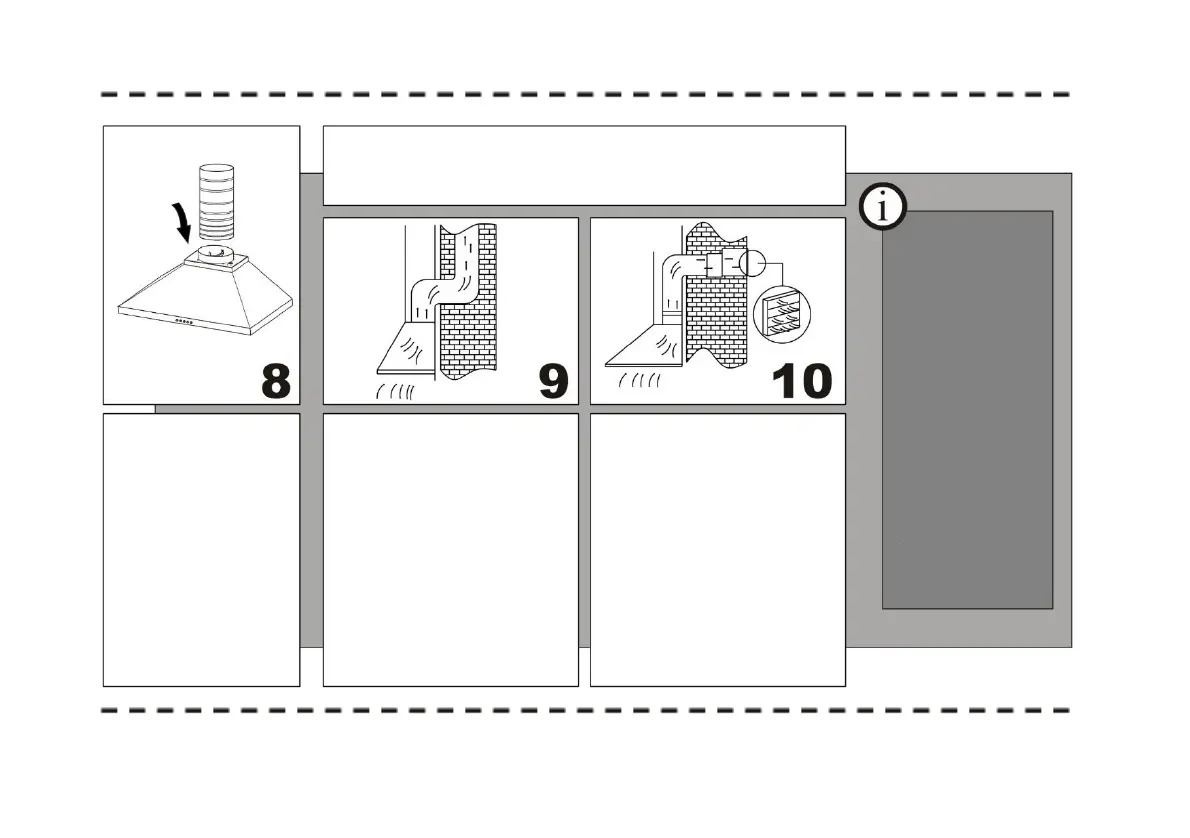 8

9

10

i