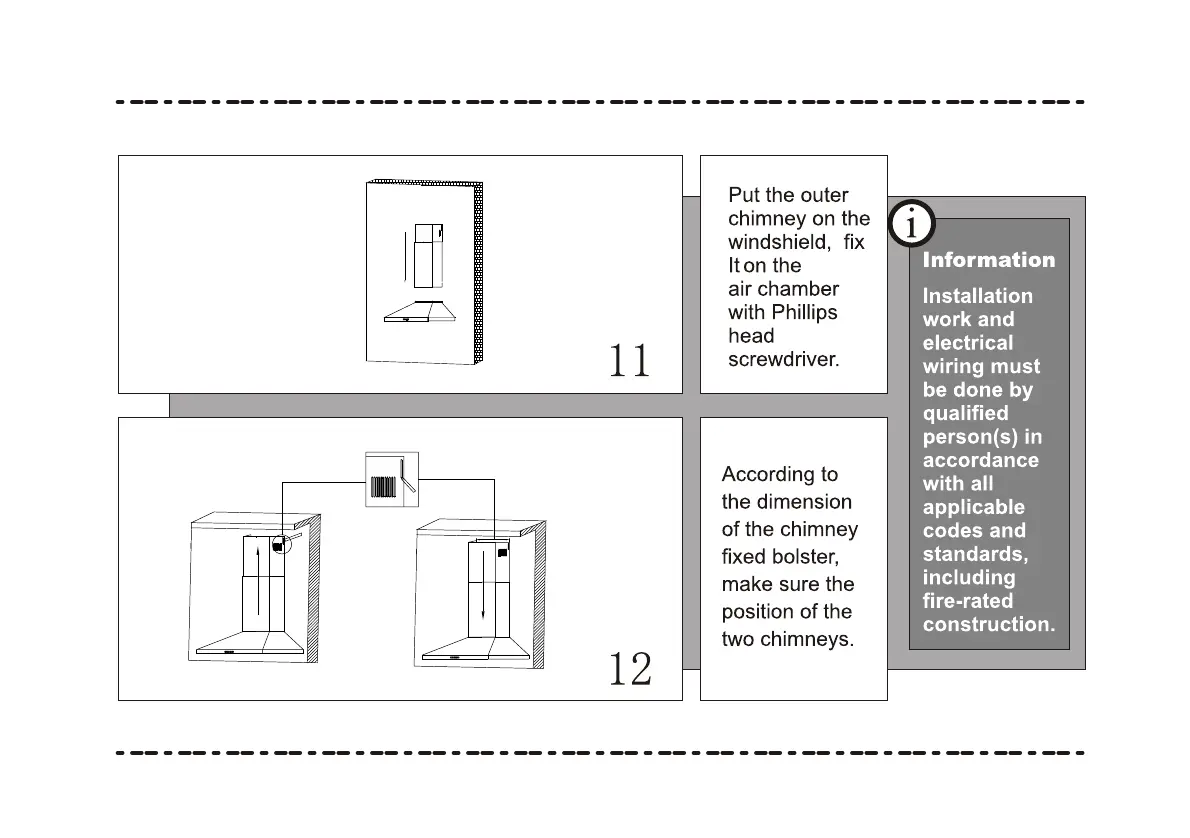 11

Put the outer chimney on the windshield, fix It on the air chamber with Phillips head screwdriver.

12

According to the dimension of the chimney fixed bolster, make sure the position of the two chimneys.

i

Information

Installation work and electrical wiring must be done by qualified person(s) in accordance with all applicable codes and standards, including fire-rated construction.