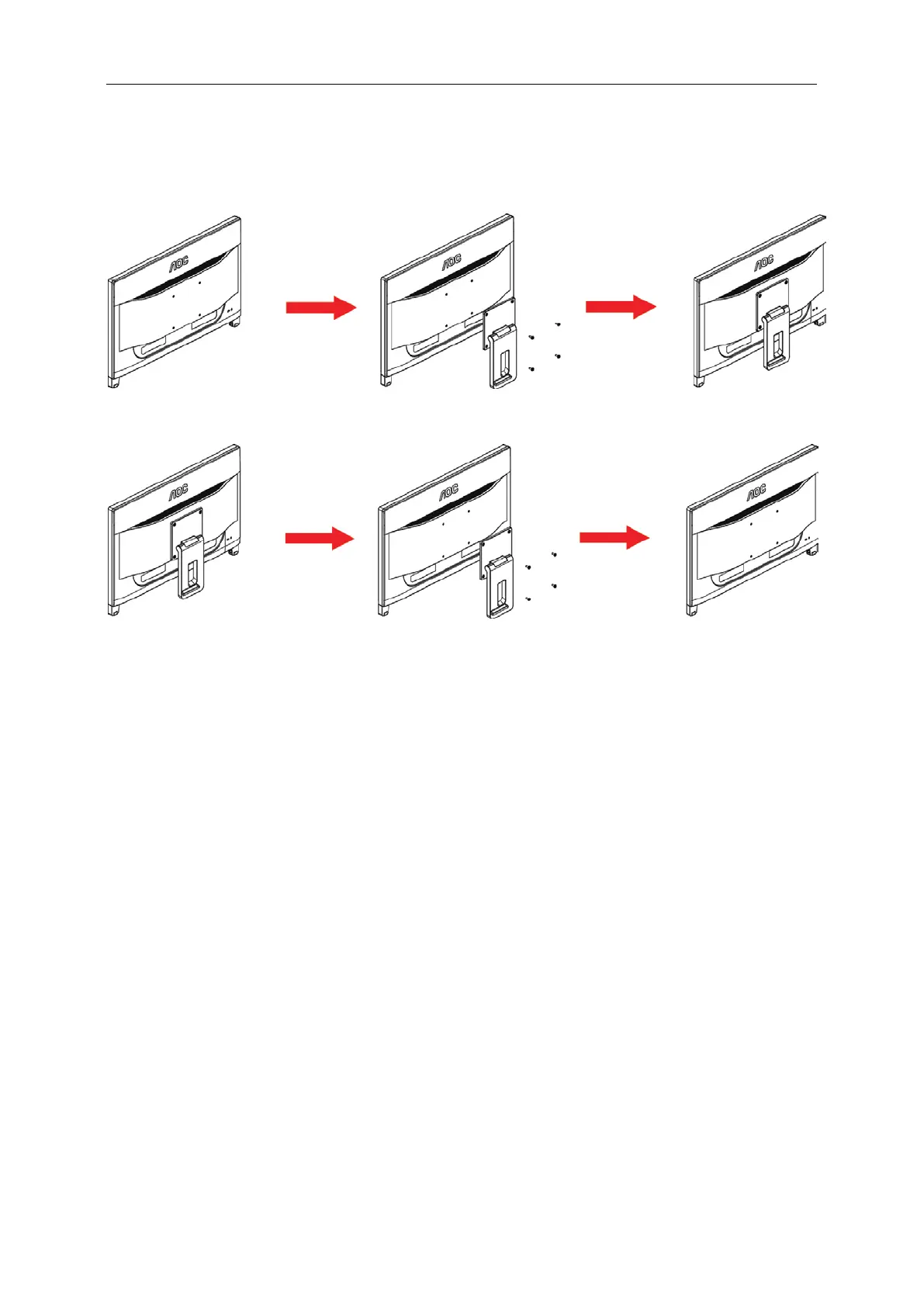 AOC

AOC

AOC

AOC

AOC

AOC