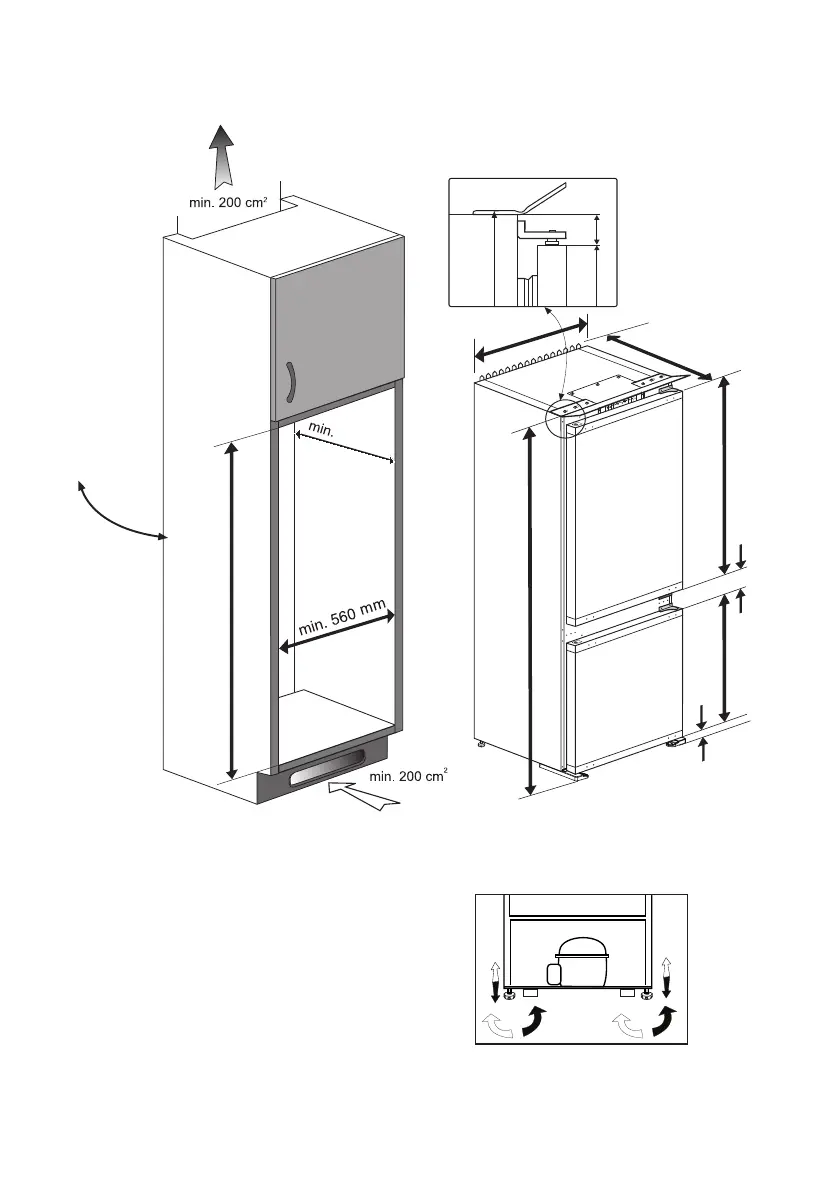 min. 200 $cm^2$

min.

min. 560 mm

min. 200 $cm^2$