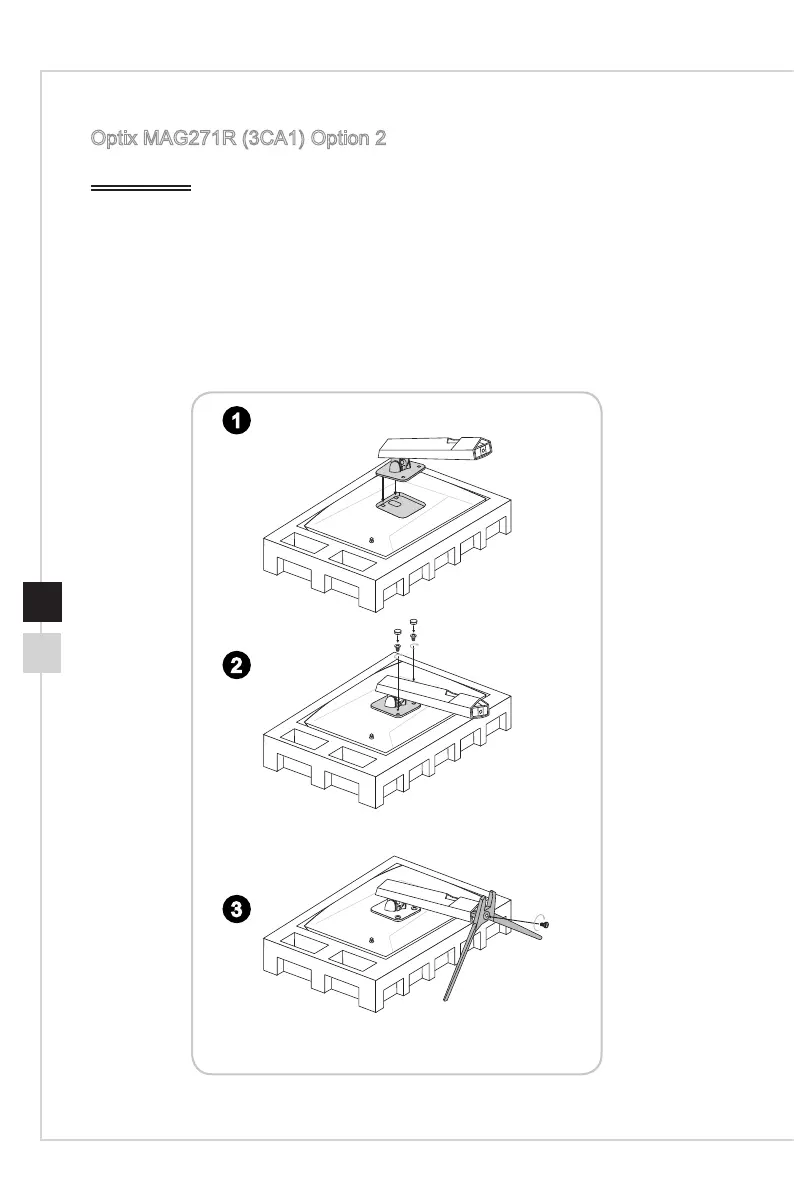 Optix MAG271R (3CA1) Option 2

1

2

3