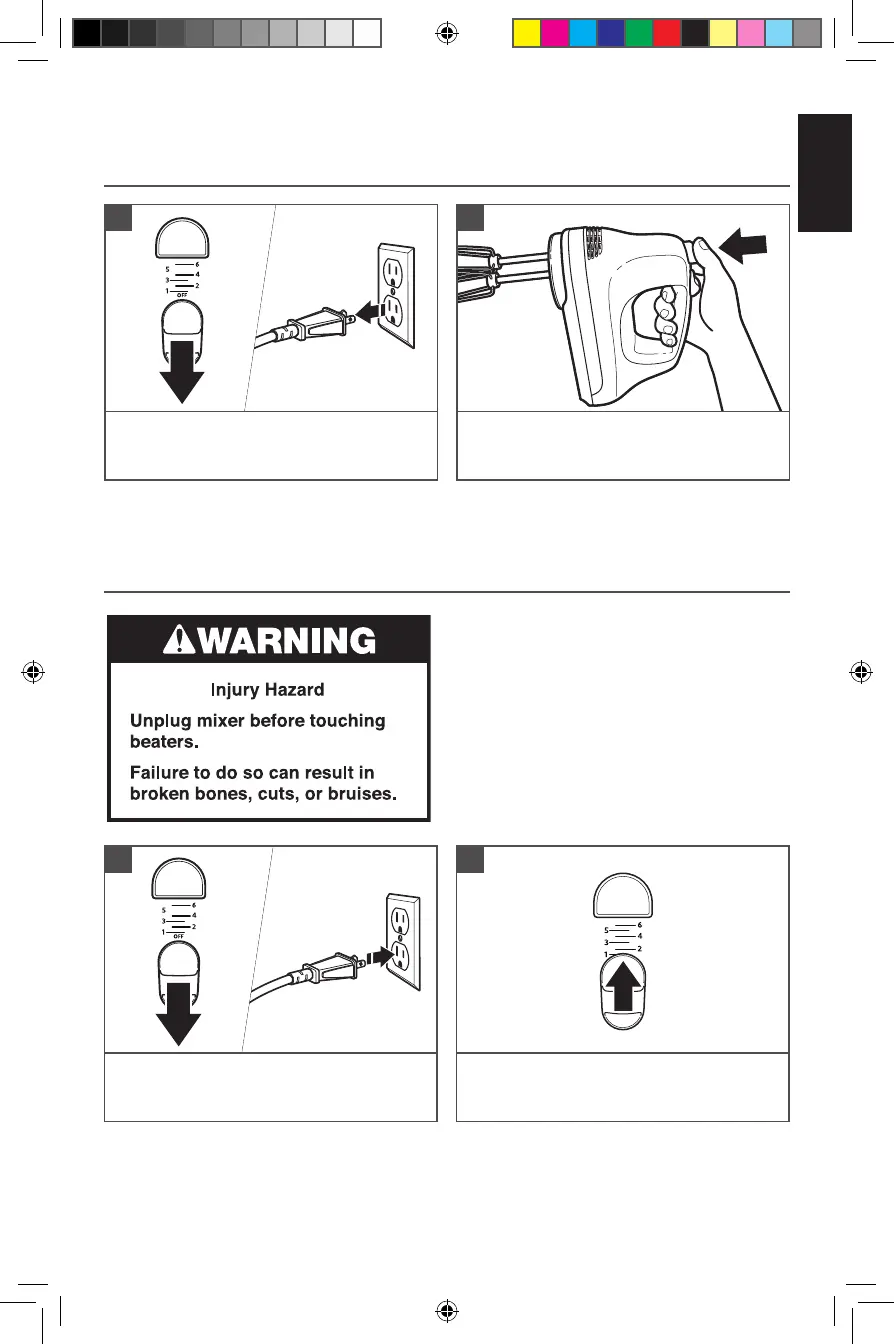 5
6
3
4
1
2
OFF

WARNING

Injury Hazard

Unplug mixer before touching beaters.

Failure to do so can result in broken bones, cuts, or bruises.

5
6
3
4
1
2
OFF

5
6
3
4
1
2