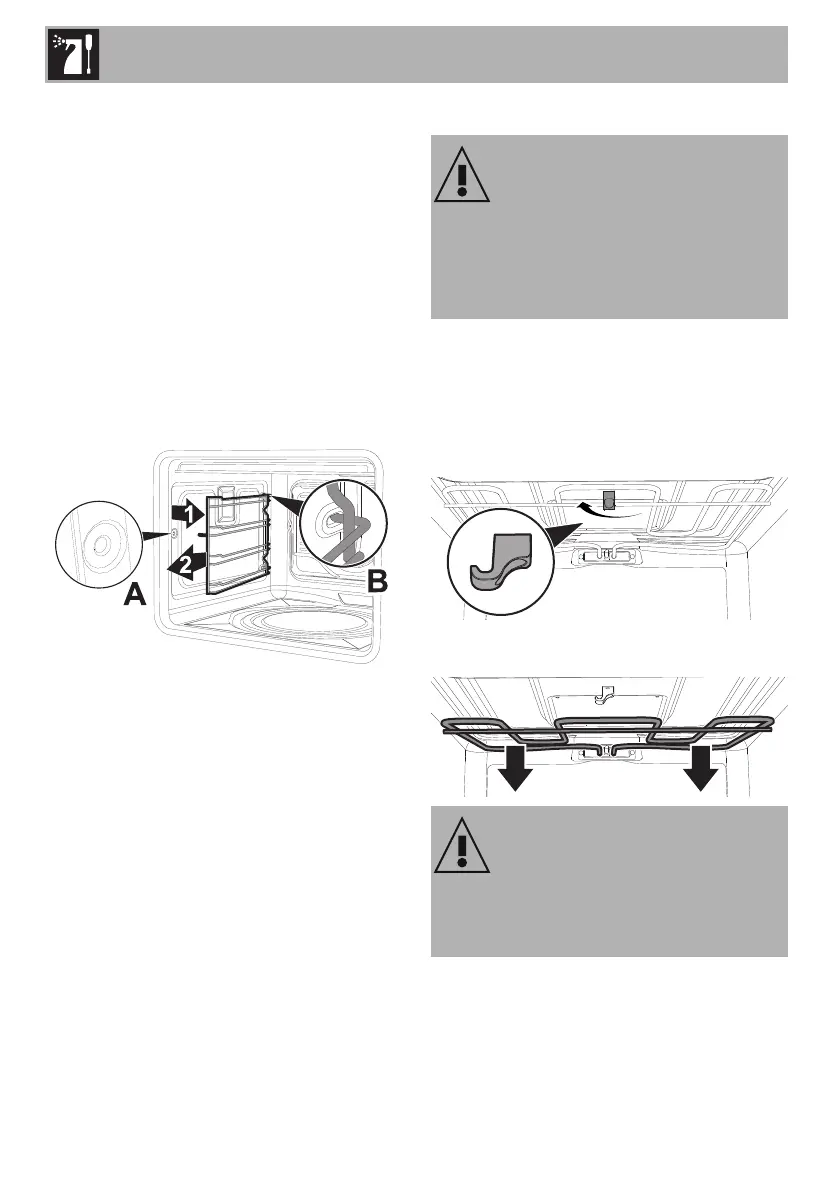 1
2
A
B