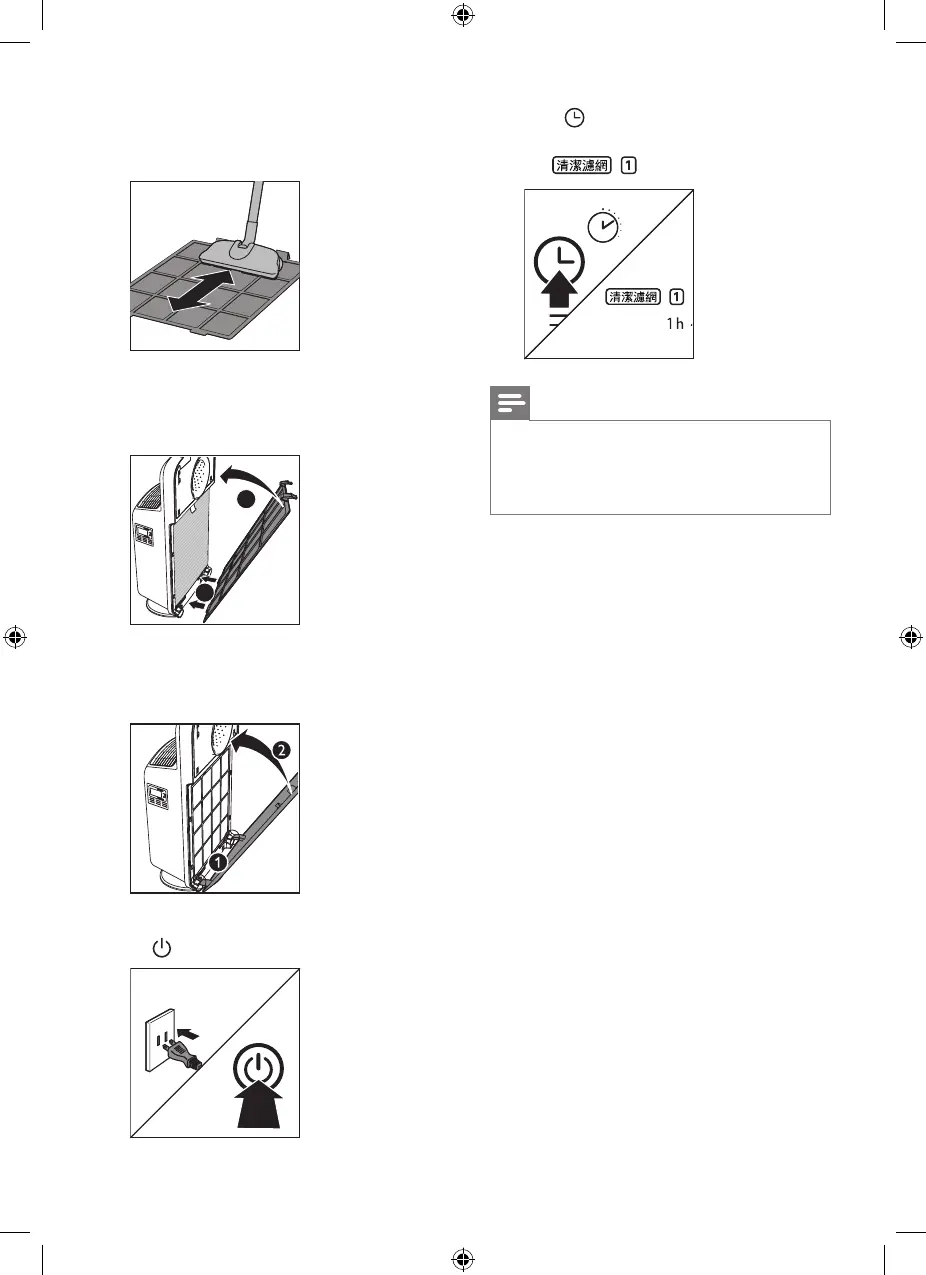 清潔濾網 1

清潔濾網 1
1h

2
1