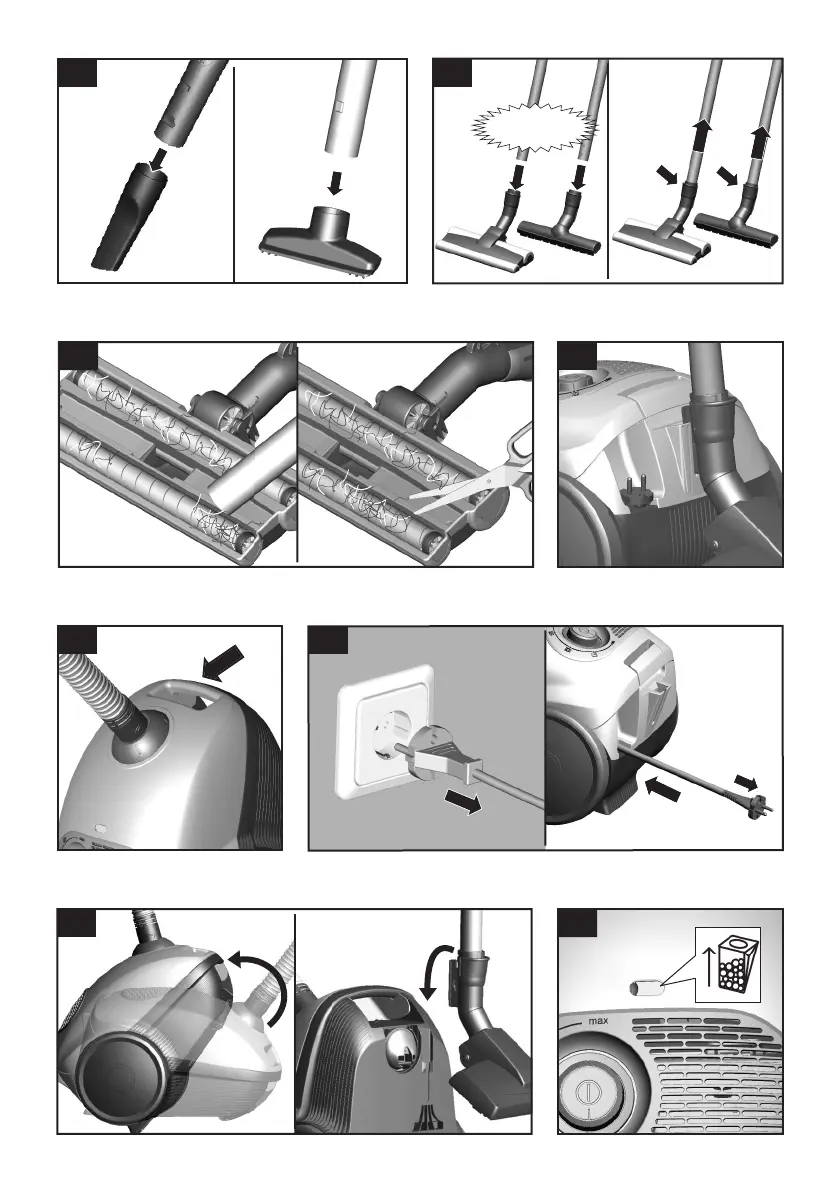 max