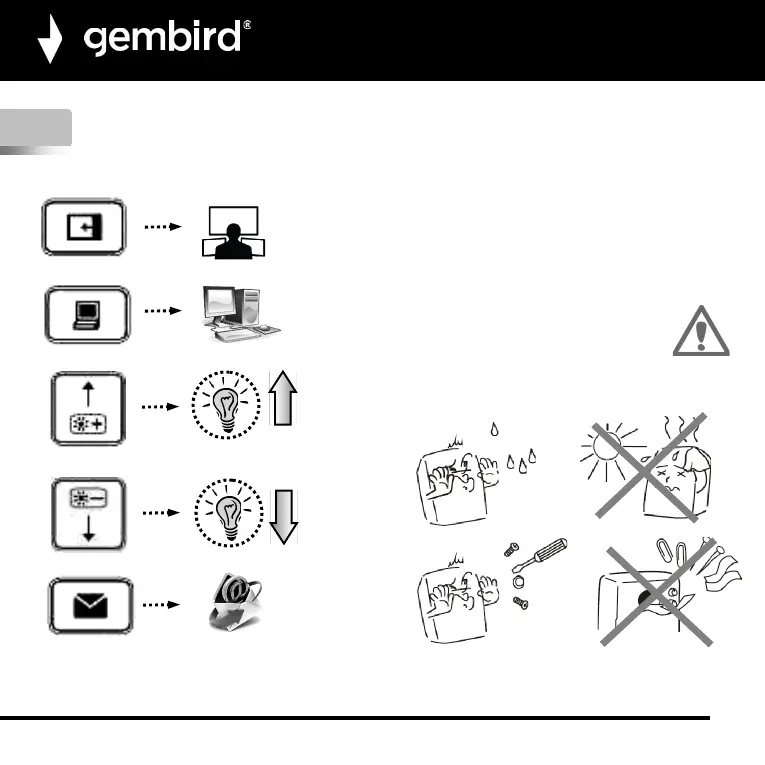 gembird®