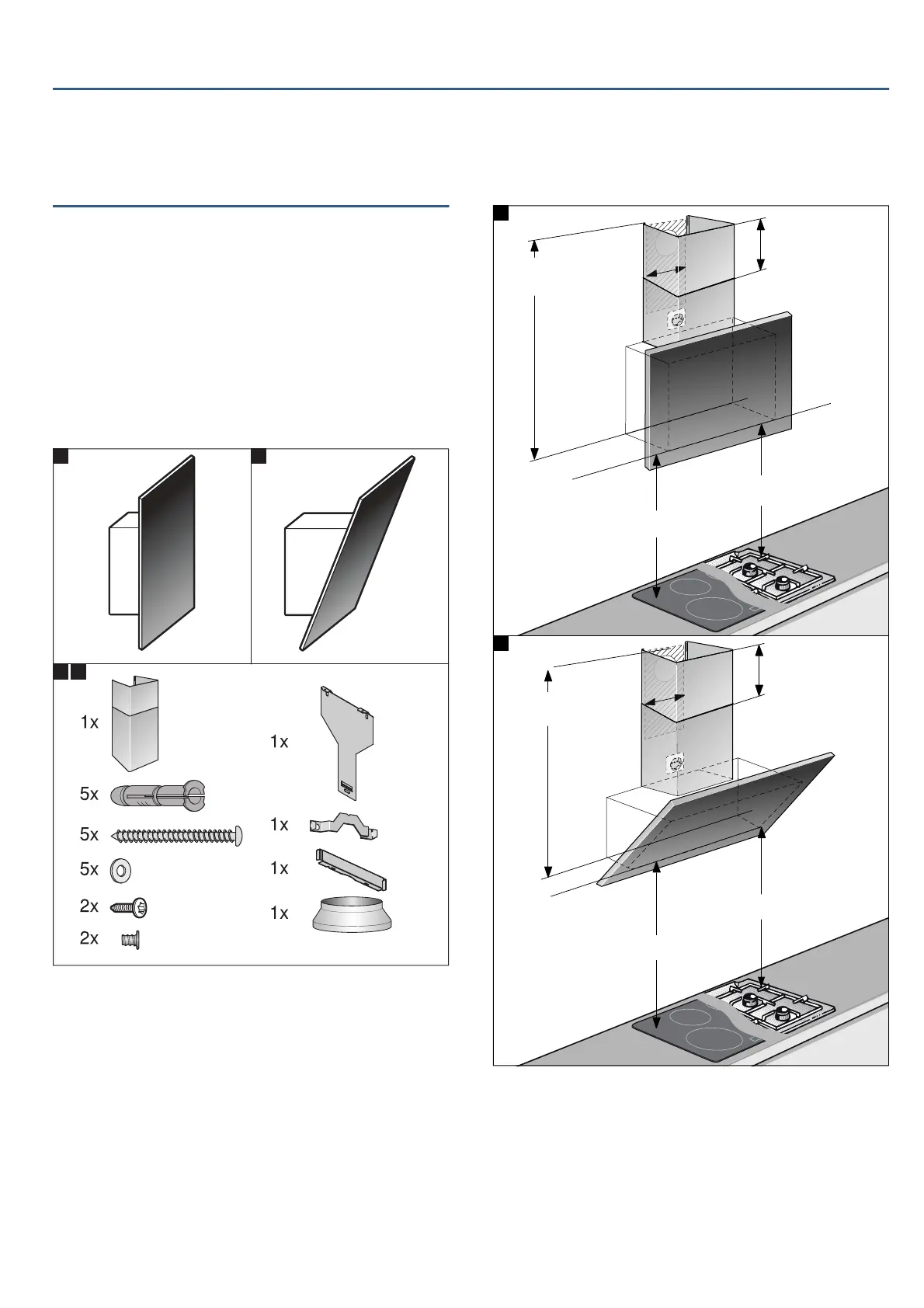 1x

5x

5x

5x

2x

2x

1x

1x

1x

1x