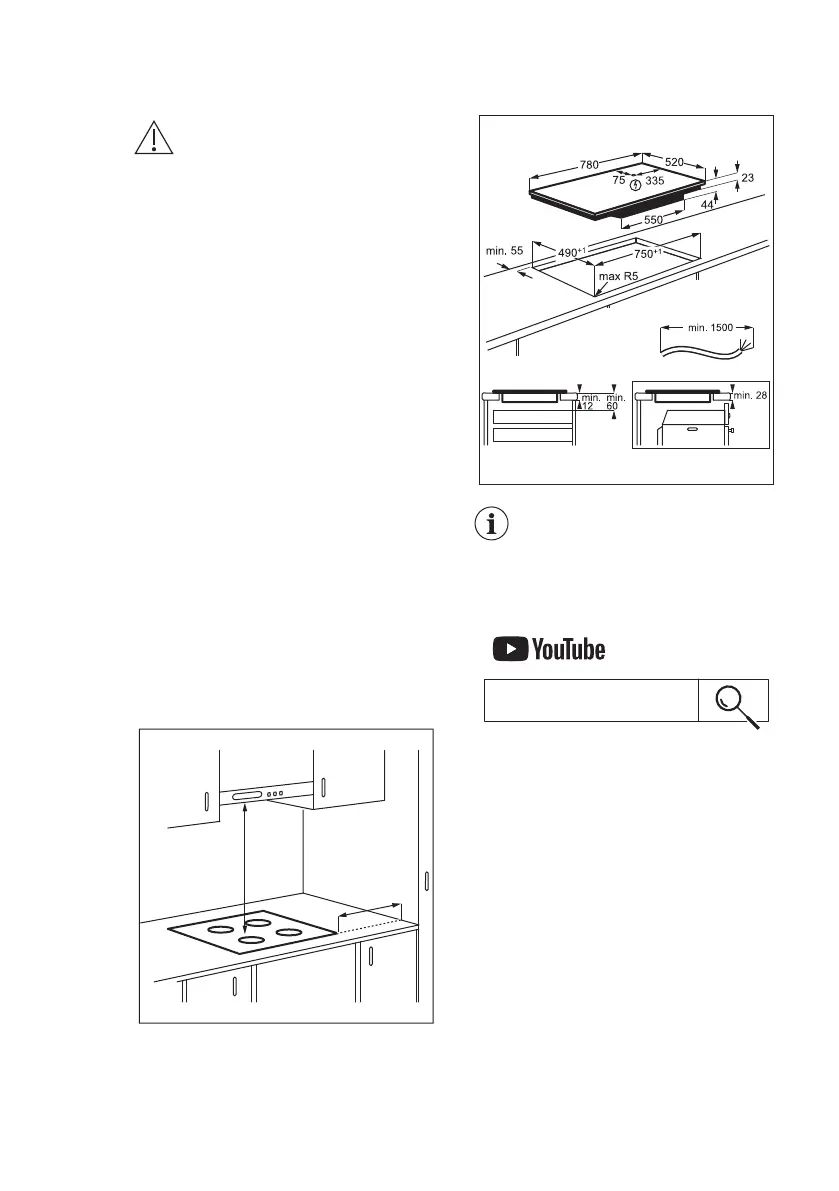 780
520
75
335
23
44
550
min. 55
$490^{+1}$
$750^{+1}$
max R5
min. 1500
min. 12
min. 60
min. 28

YouTube