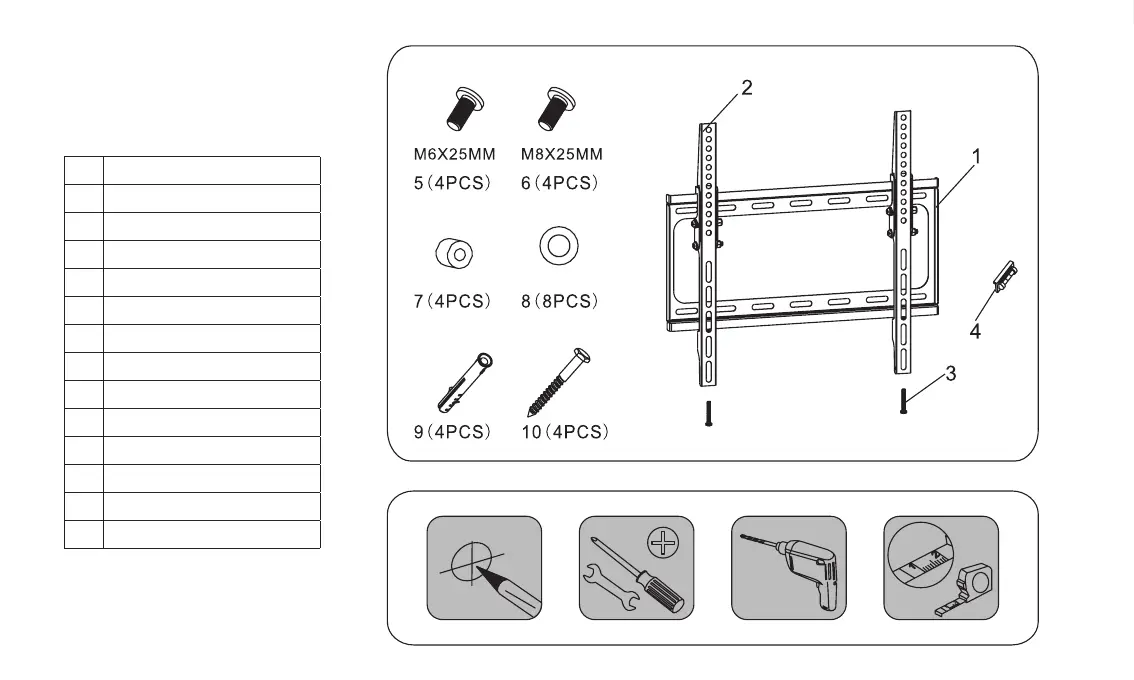 M6X25MM
5（4PCS）

M8X25MM
6（4PCS）

7（4PCS）

8（8PCS）

9（4PCS）

10（4PCS）

2

1

4

3

1

2