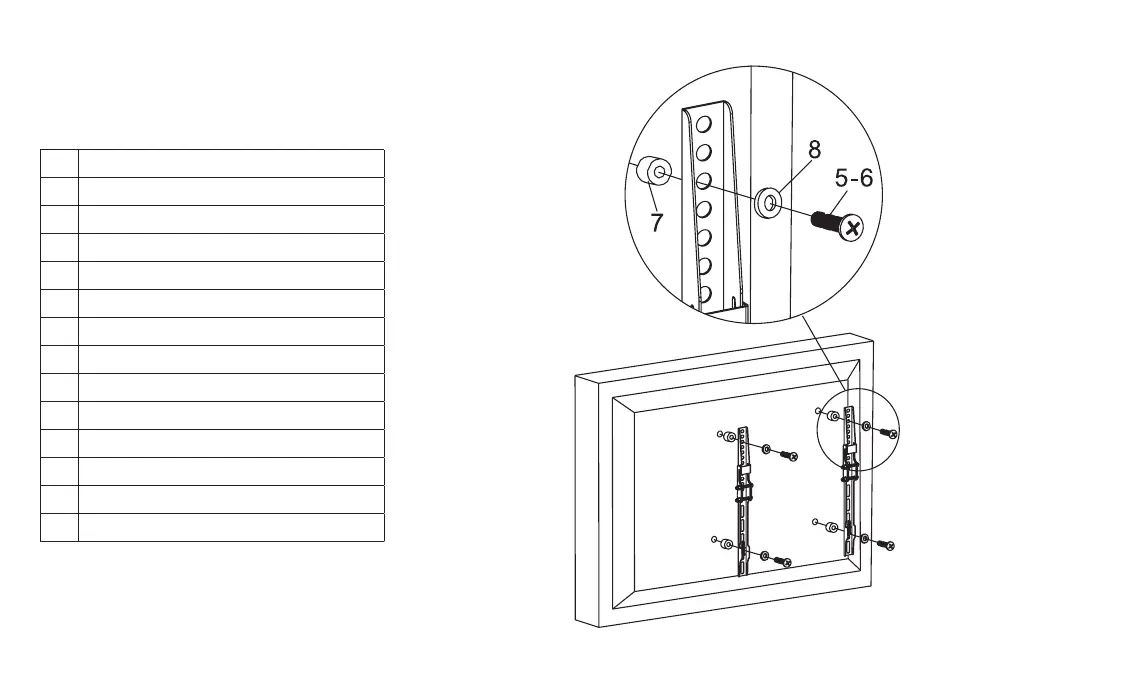 8
5-6
7