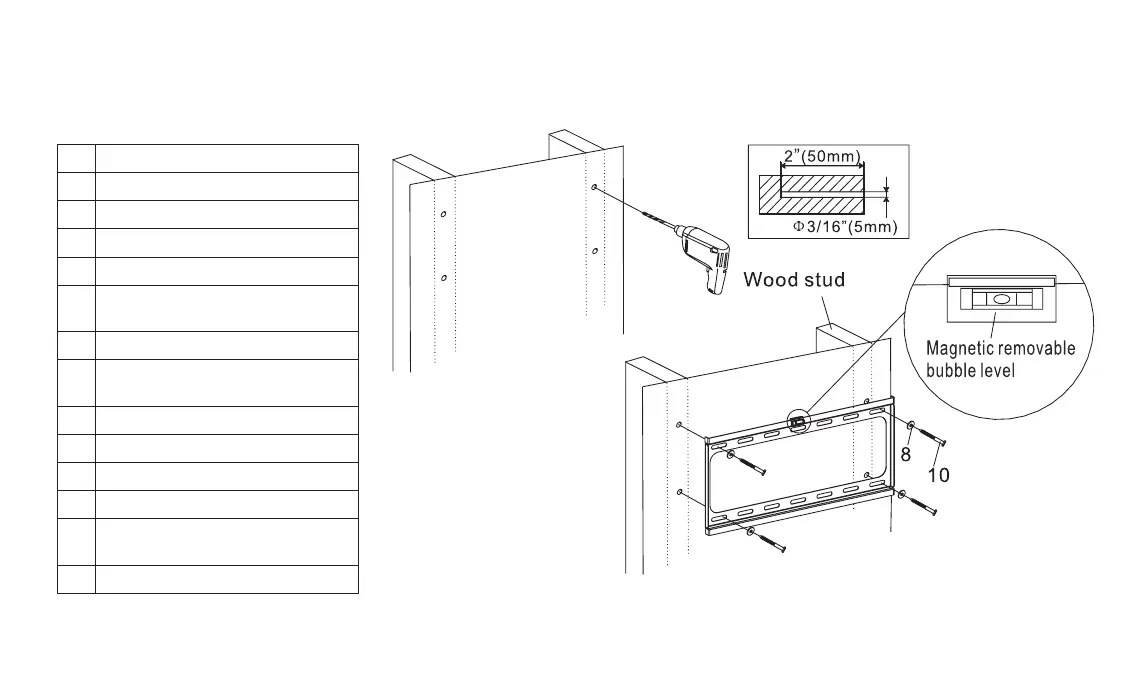 2"(50mm)

Φ3/16"(5mm)

Wood stud

Magnetic removable bubble level

8

10