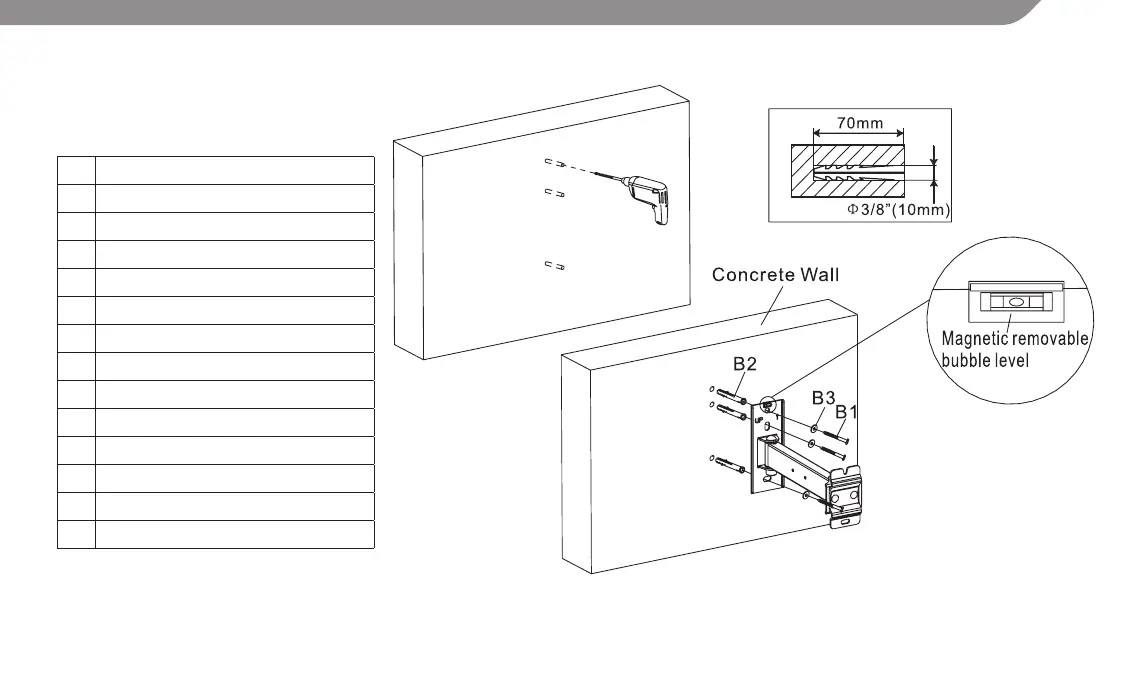 70mm

$\Phi$3/8"(10mm)

Concrete Wall

Magnetic removable bubble level

B2

B3

B1