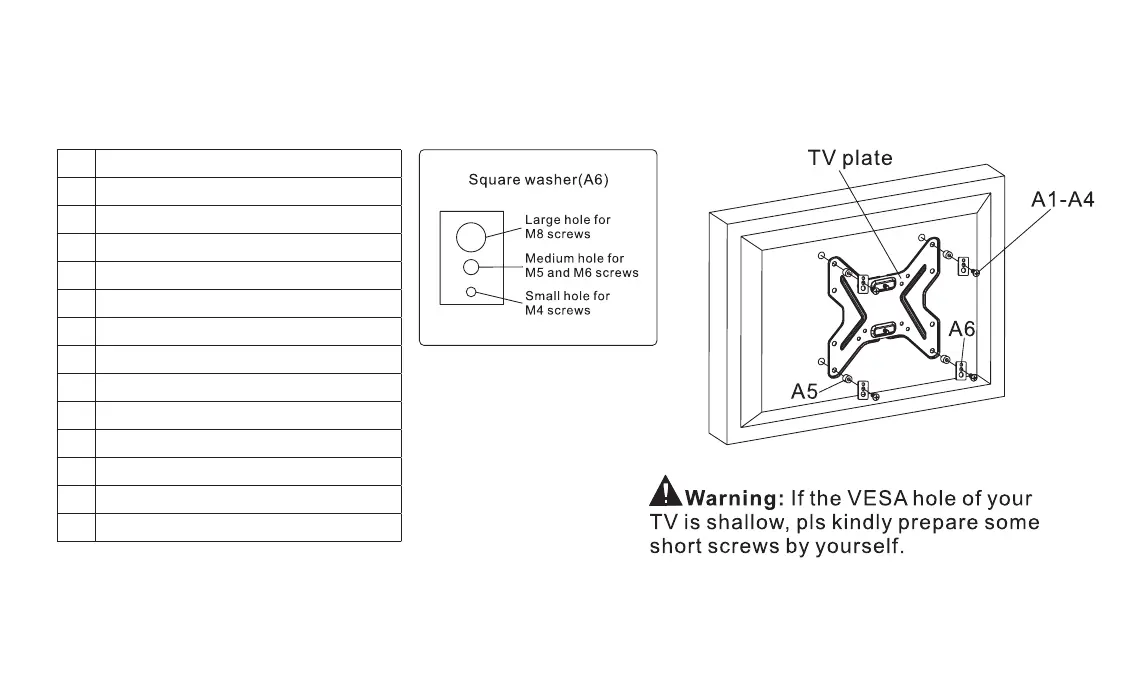 Square washer(A6)

Large hole for M8 screws

Medium hole for M5 and M6 screws

Small hole for M4 screws

TV plate

A1-A4

A6

A5

Warning: If the VESA hole of your TV is shallow, pls kindly prepare some short screws by yourself.