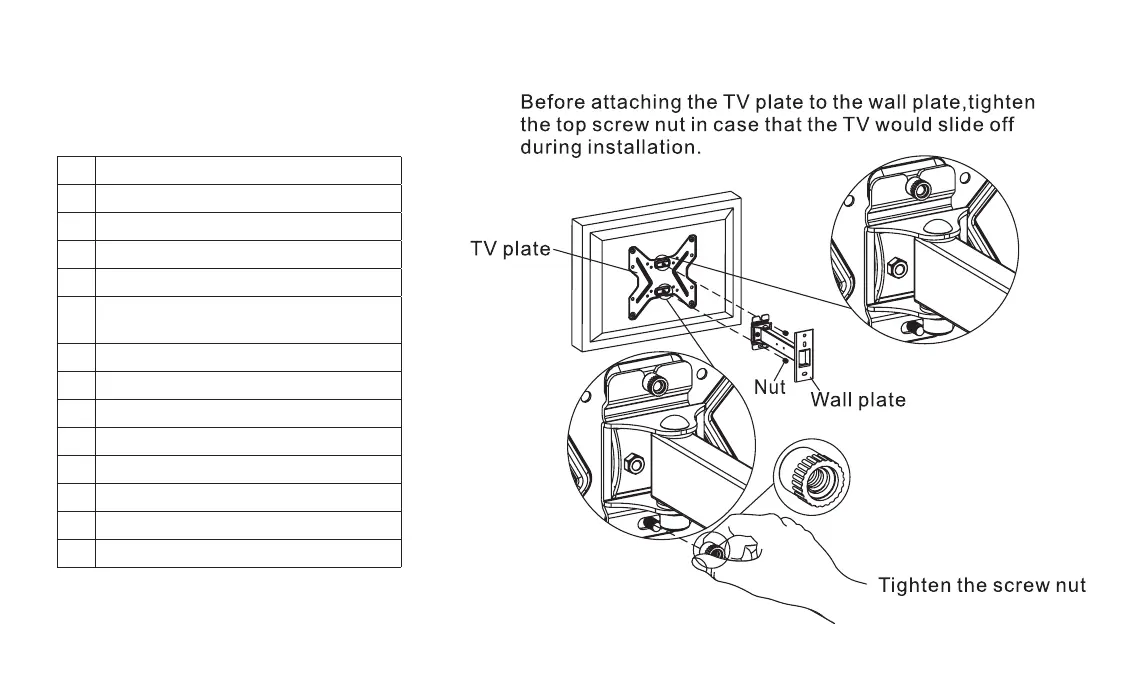 Before attaching the TV plate to the wall plate,tighten the top screw nut in case that the TV would slide off during installation.

TV plate

Nut

Wall plate

Tighten the screw nut