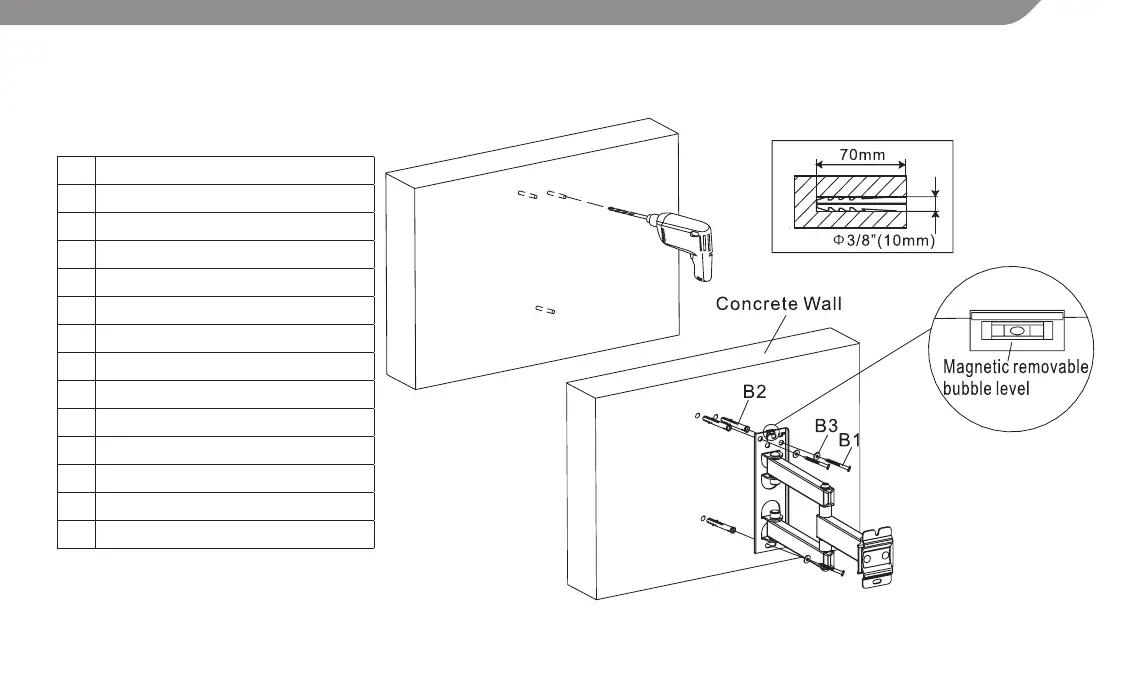 70mm

Φ3/8"(10mm)

Concrete Wall

Magnetic removable bubble level

B2

B3

B1