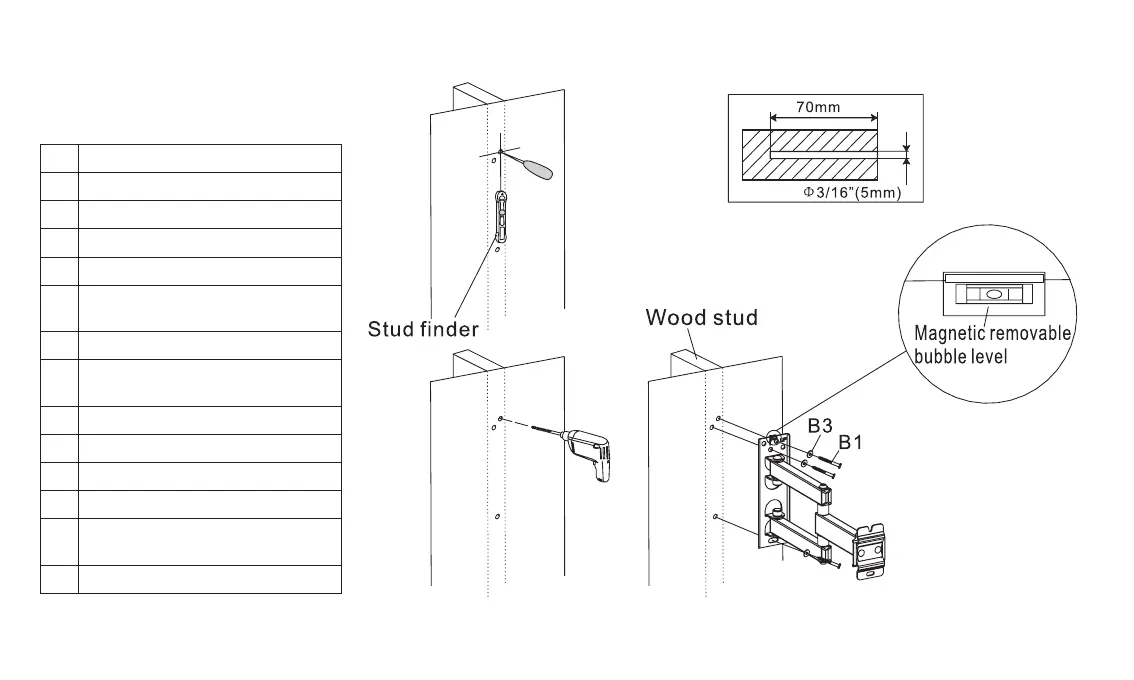 70mm

Φ3/16"(5mm)

Stud finder

Wood stud

Magnetic removable bubble level

B3

B1