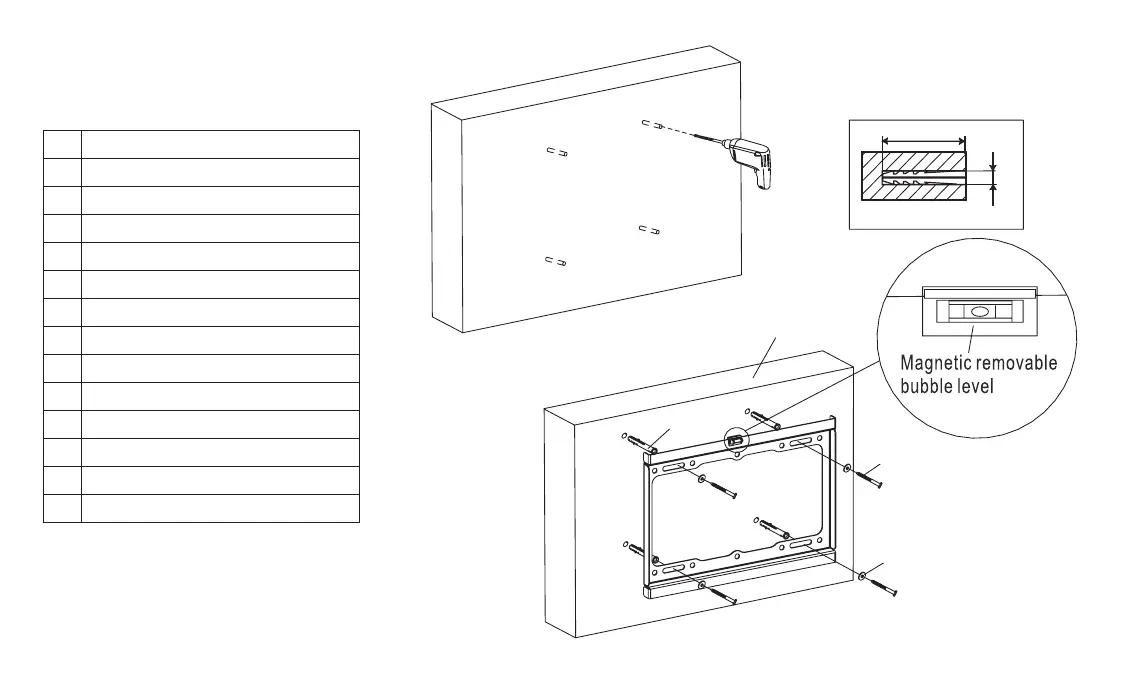 Magnetic removable bubble level