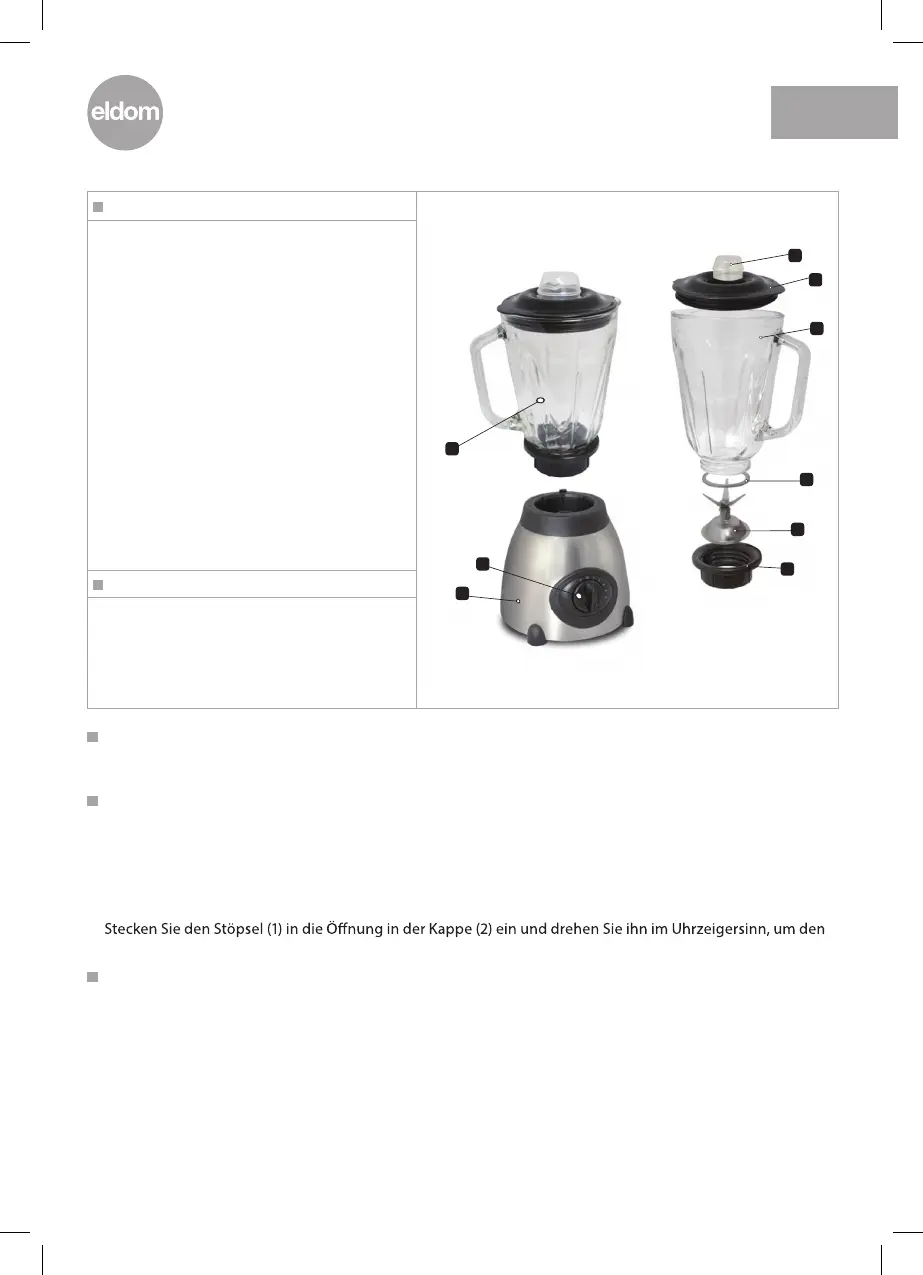 eldom

Stecken Sie den Stöpsel (1) in die Öffnung in der Kappe (2) ein und drehen Sie ihn im Uhrzeigersinn, um den