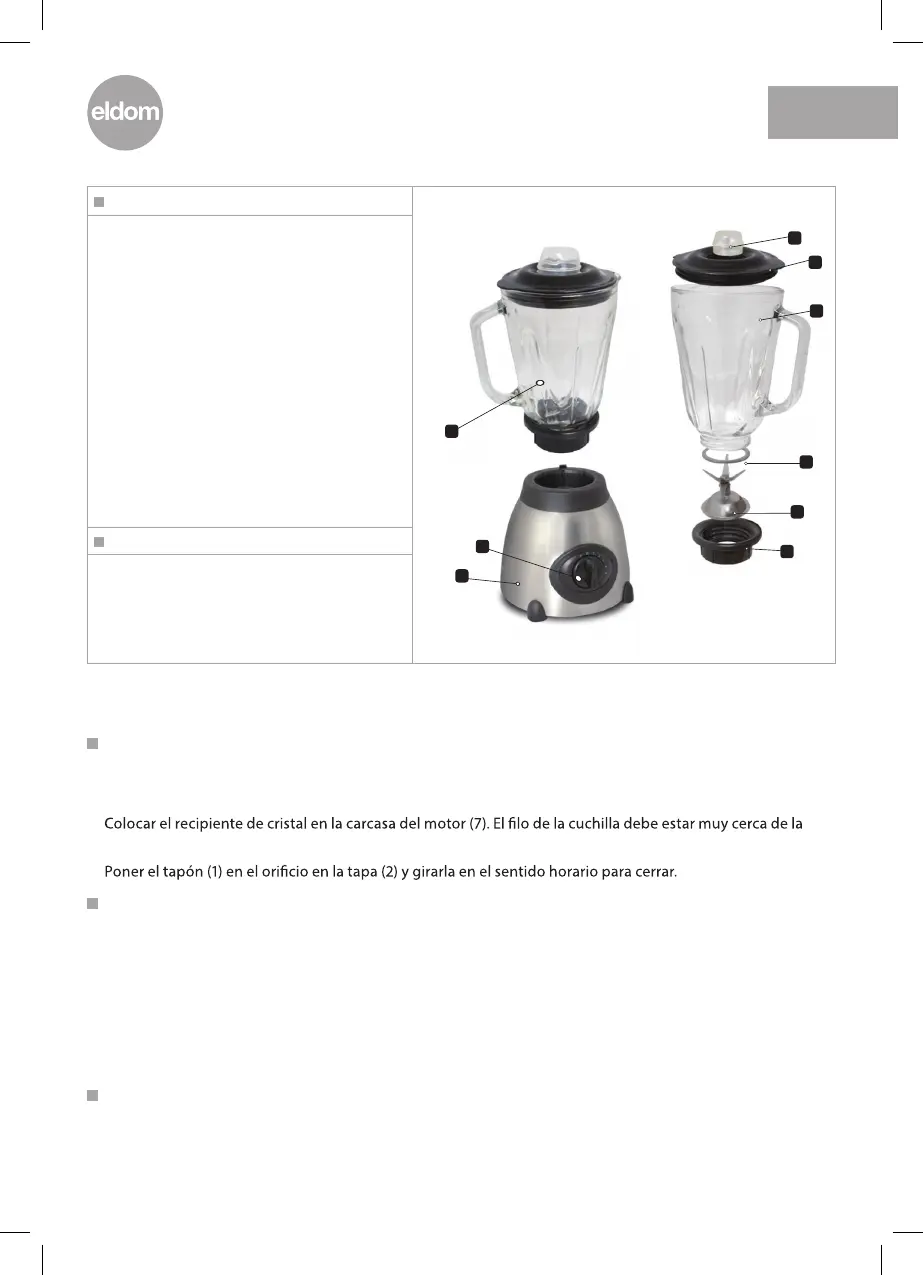 eldom

Colocar el recipiente de cristal en la carcasa del motor (7). El filo de la cuchilla debe estar muy cerca de la

Poner el tapón (1) en el orificio en la tapa (2) y girarla en el sentido horario para cerrar.