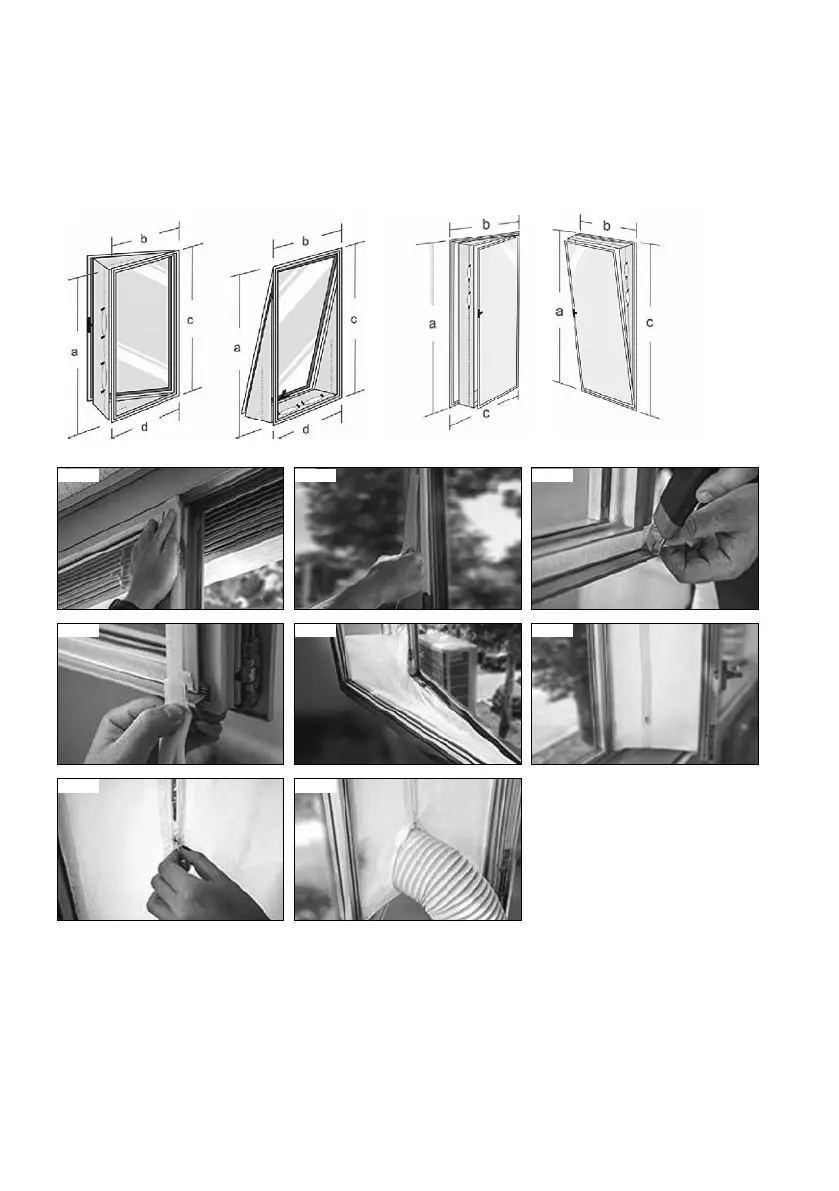 b
a
c
d

b
a
c
d

b
a
c

b
a
c