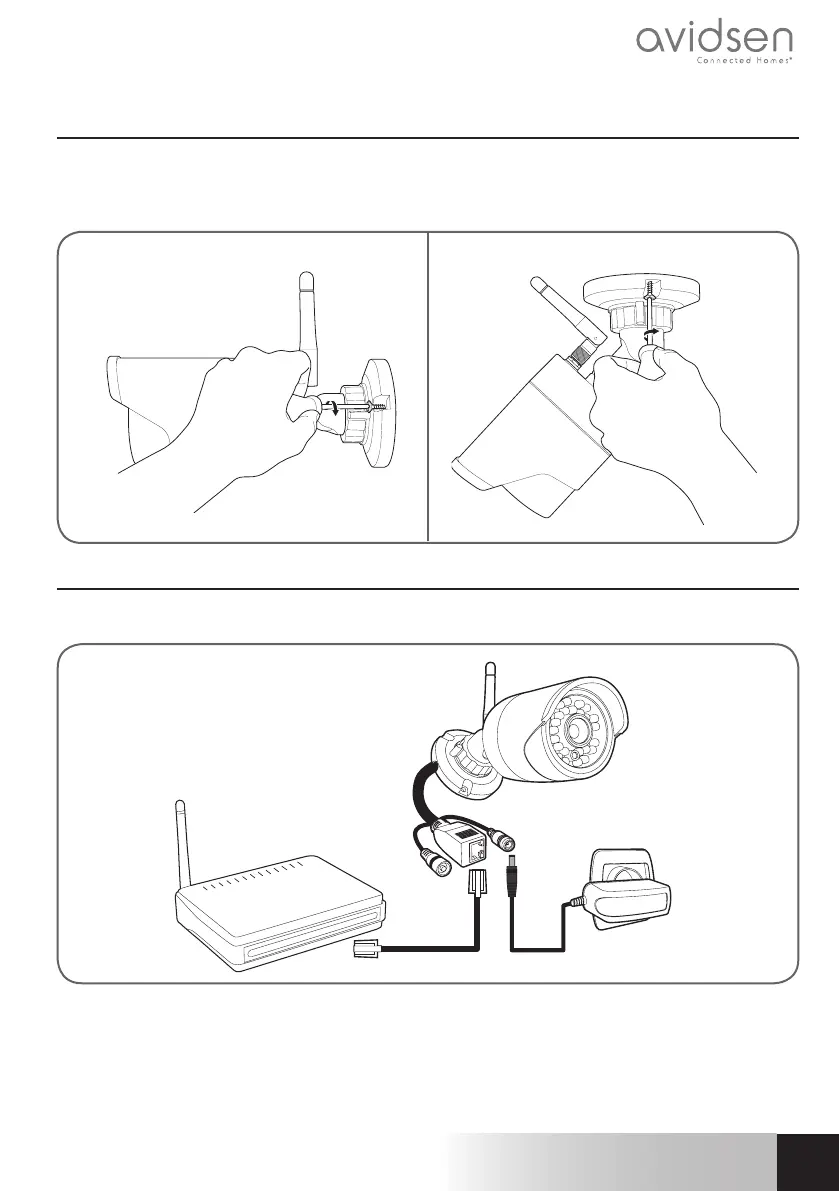 avidsen
Connected Homes®