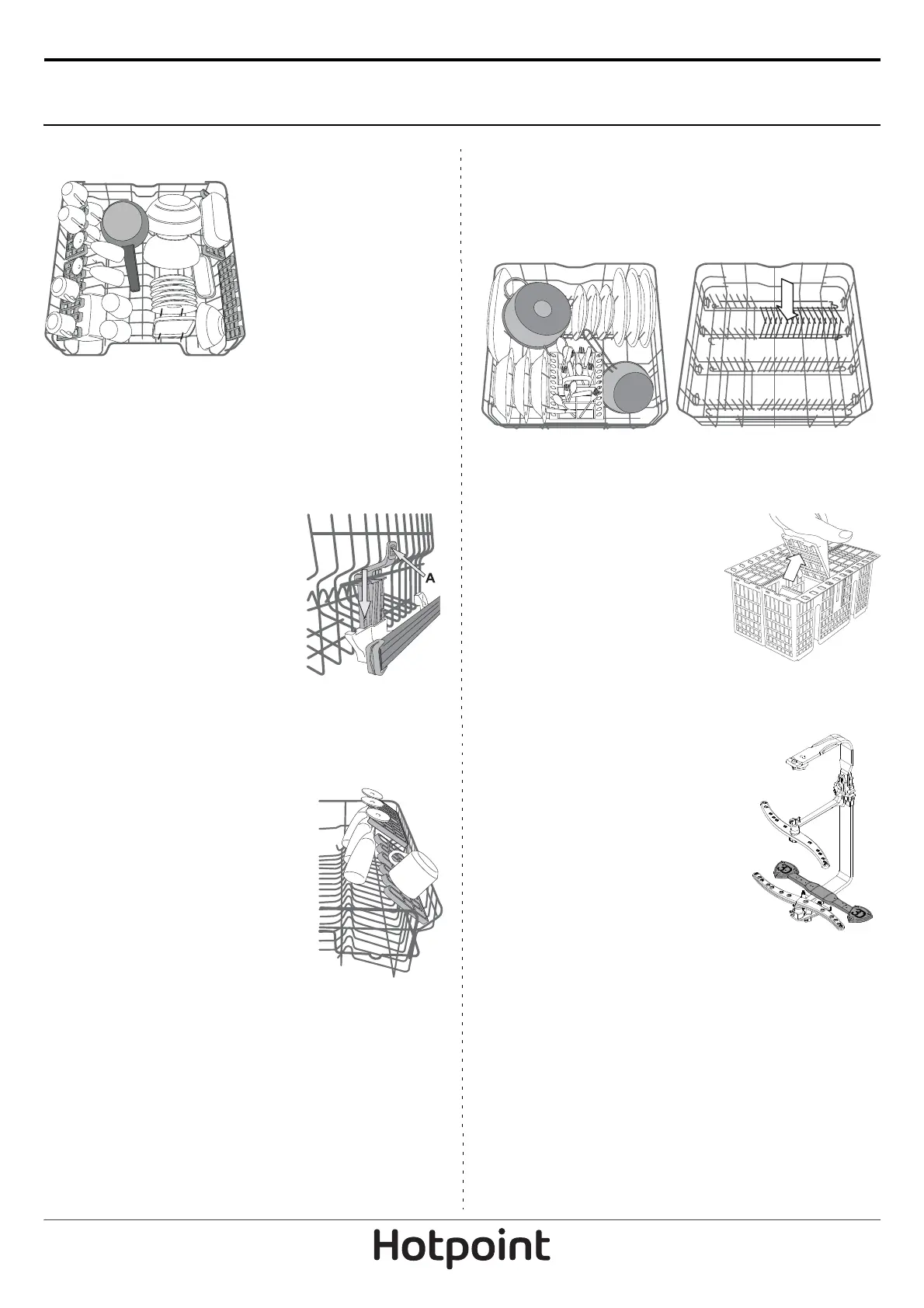 A

Hotpoint