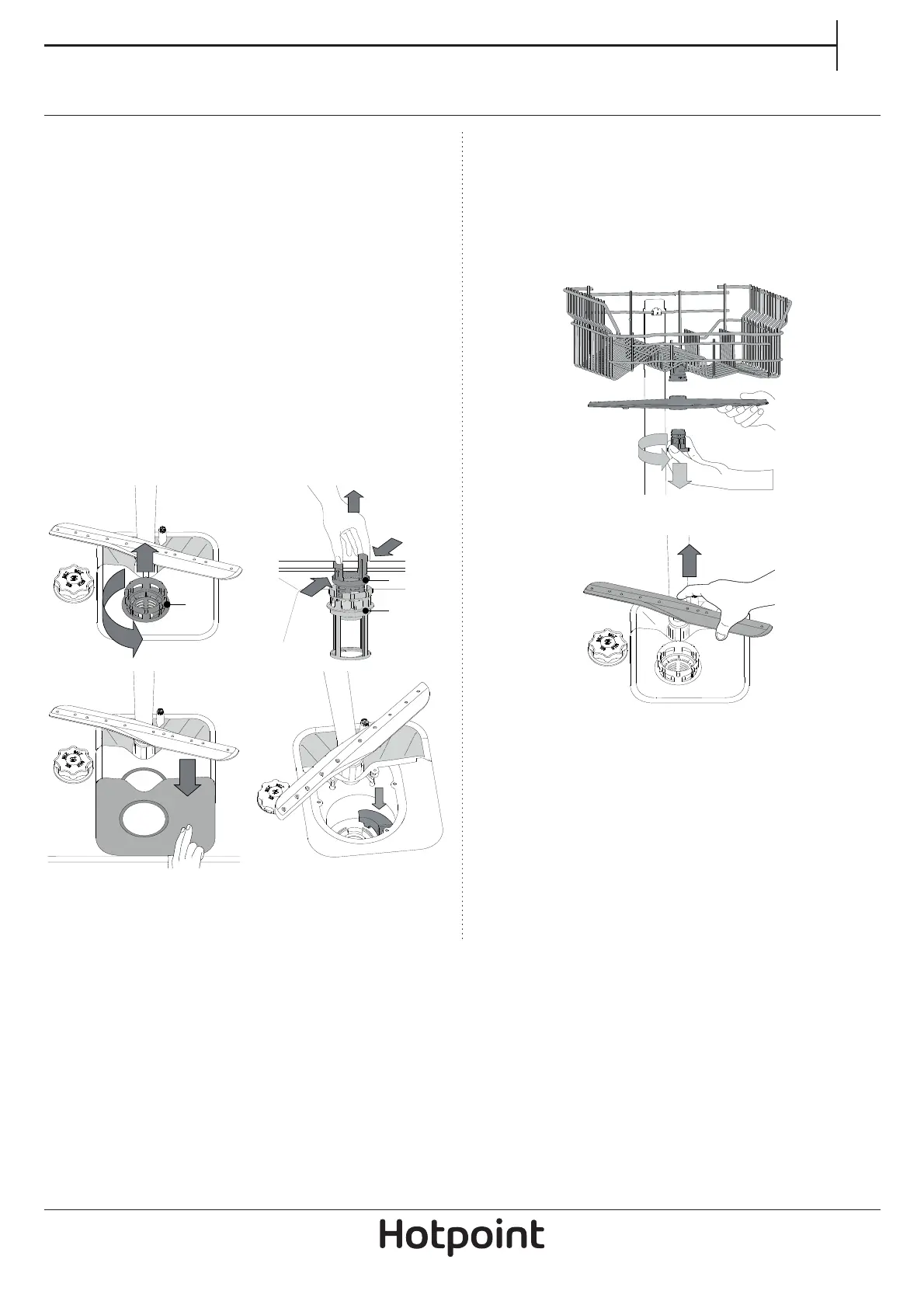 Hotpoint