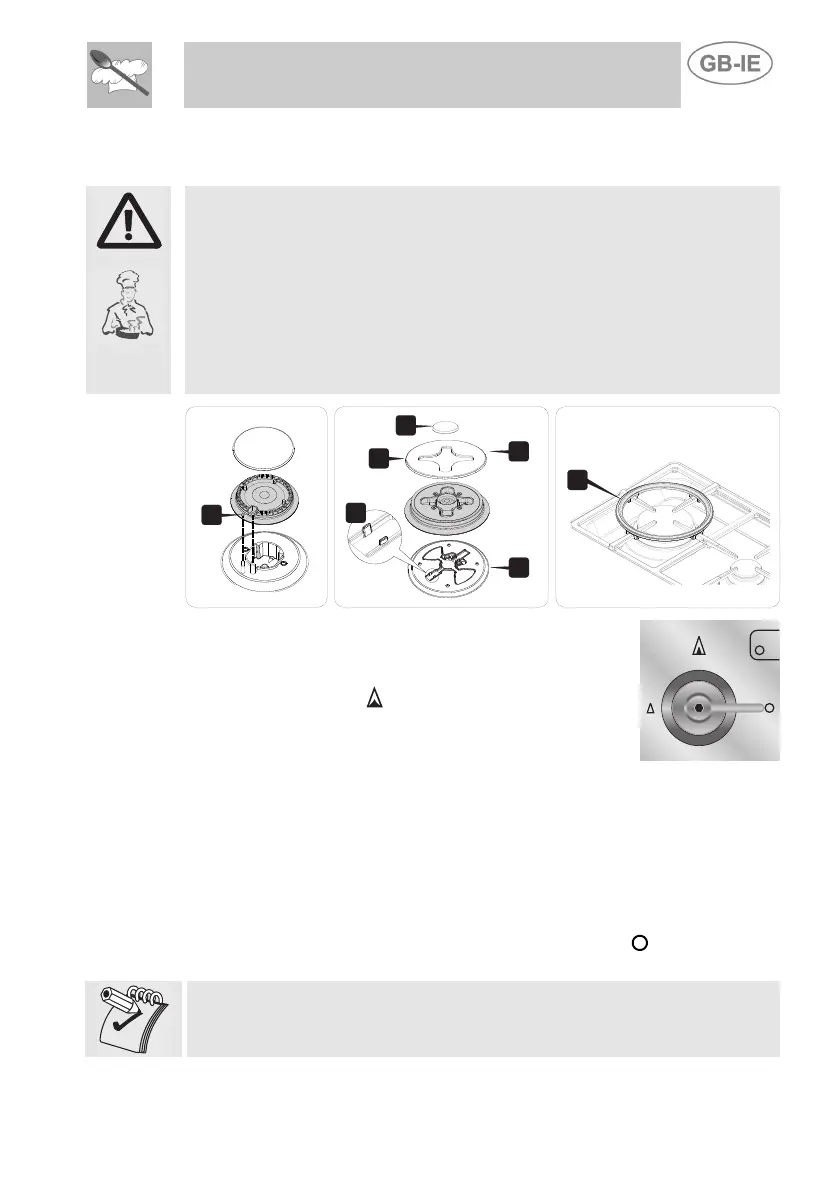 GB-IE