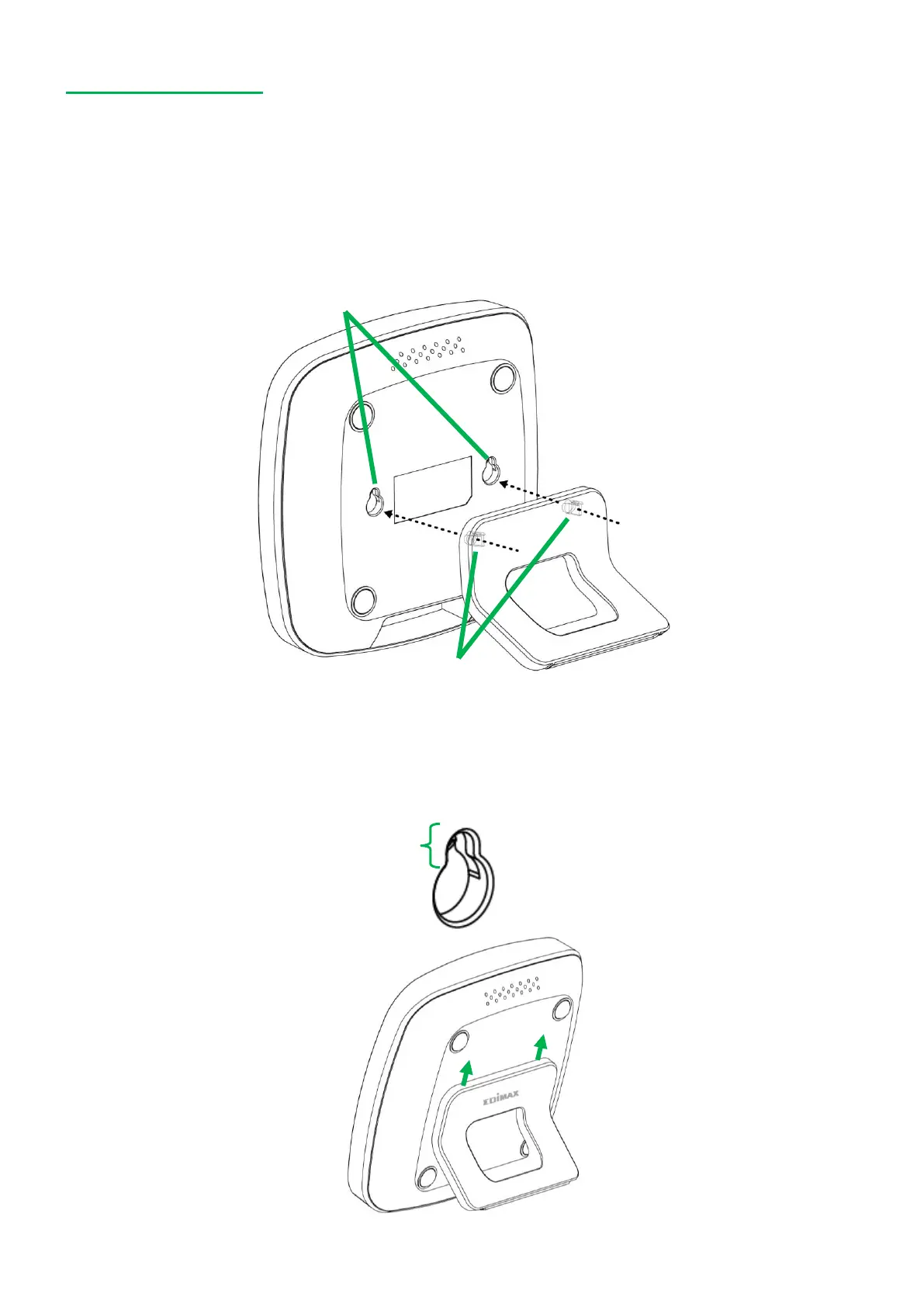 EDIMAX