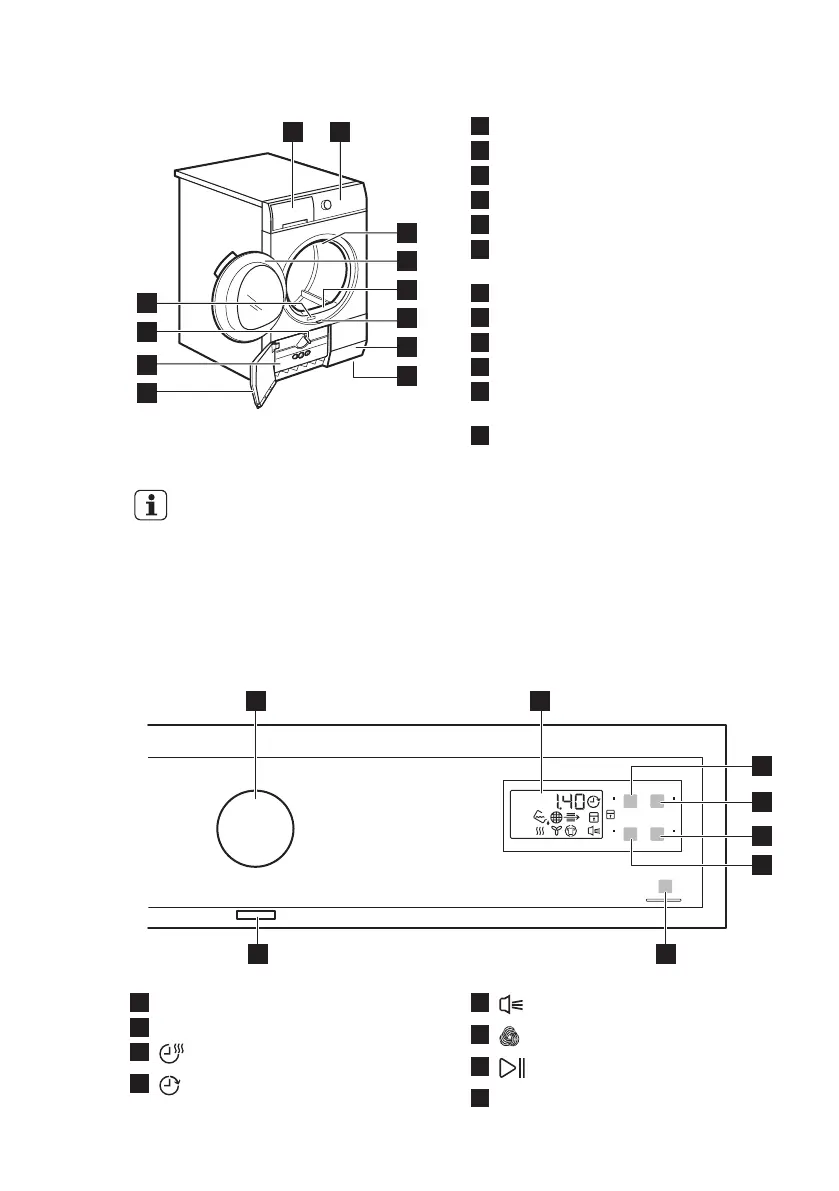 1.40