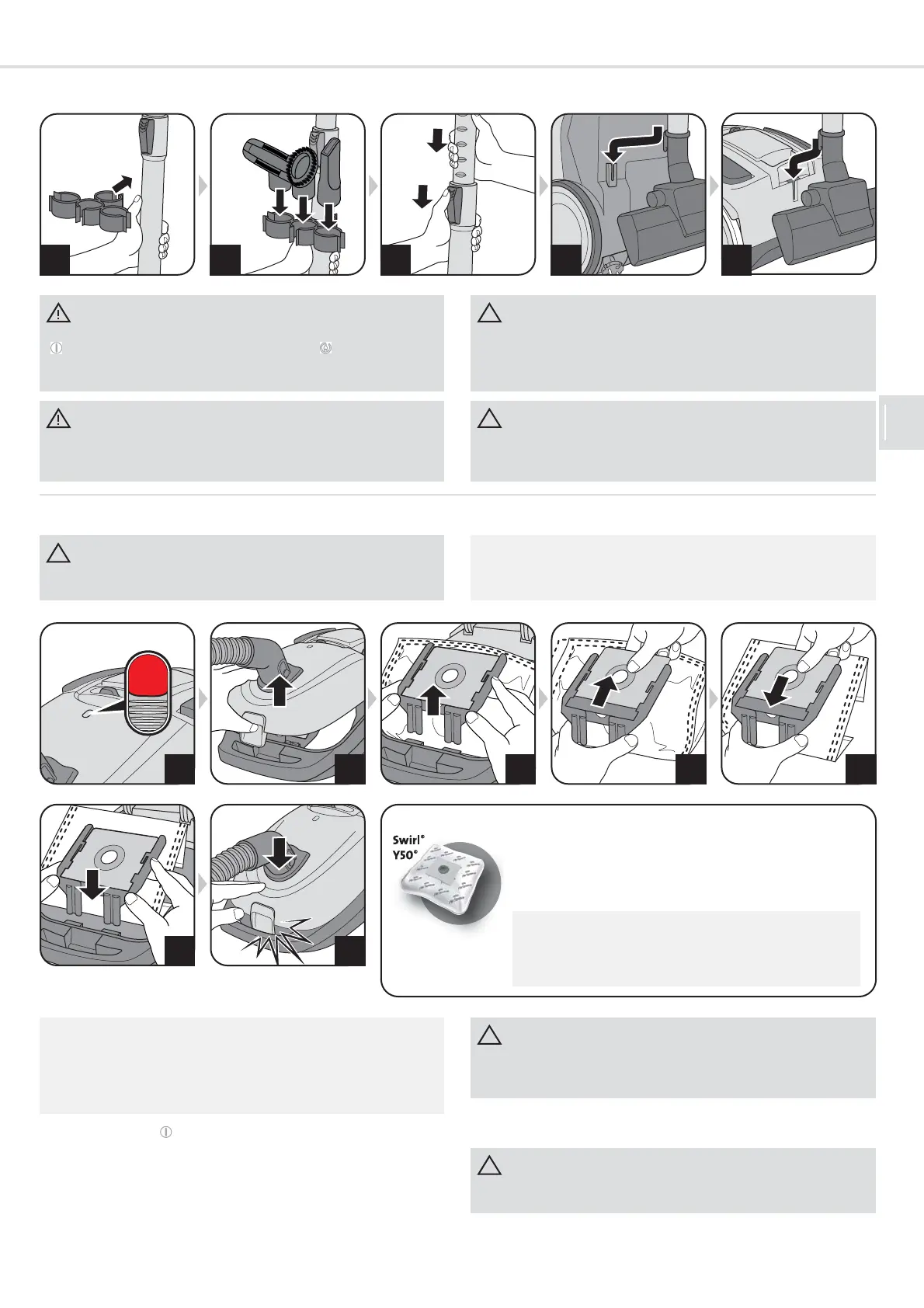 Swirl®
Y50®