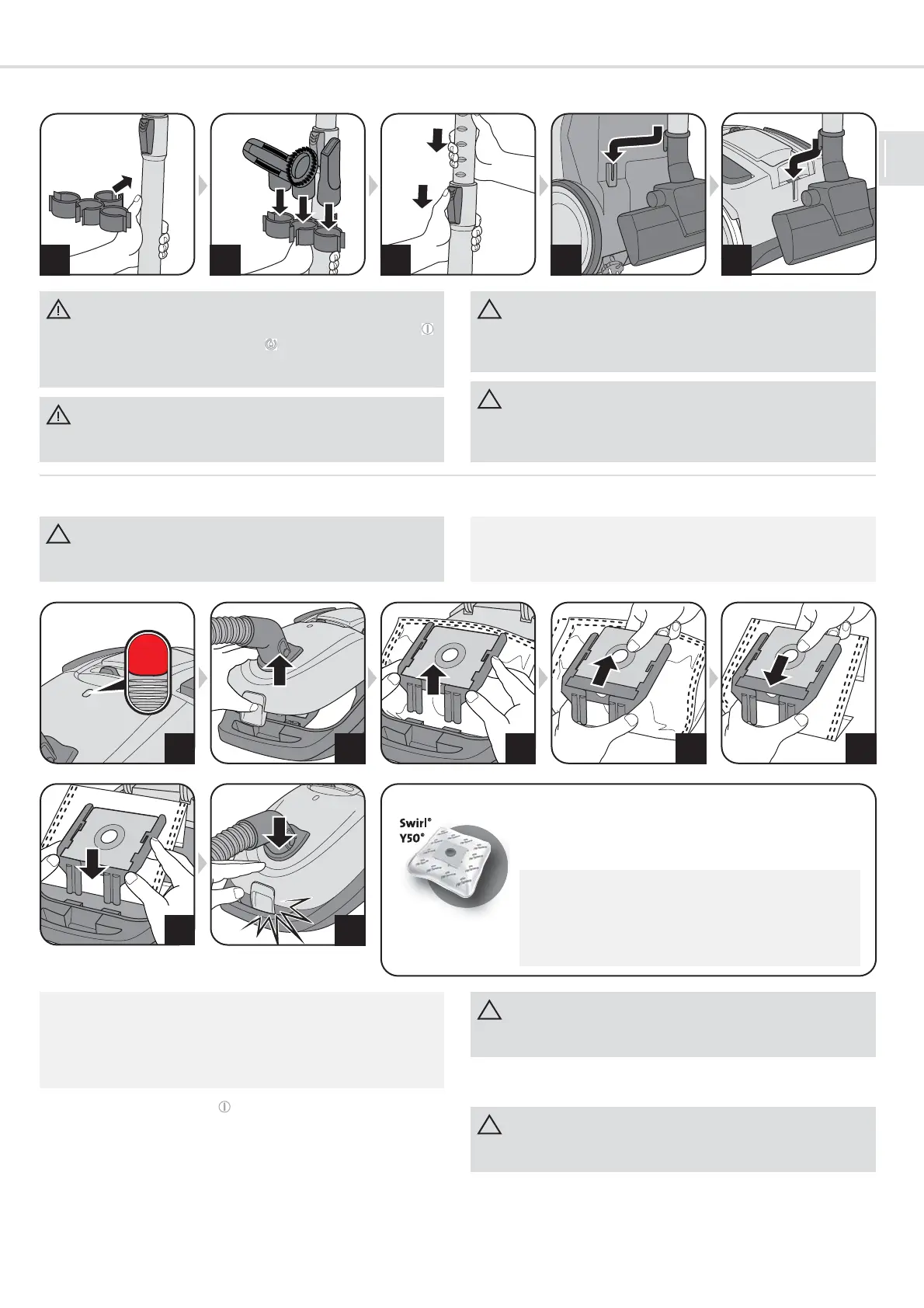 Swirl®
Y50®