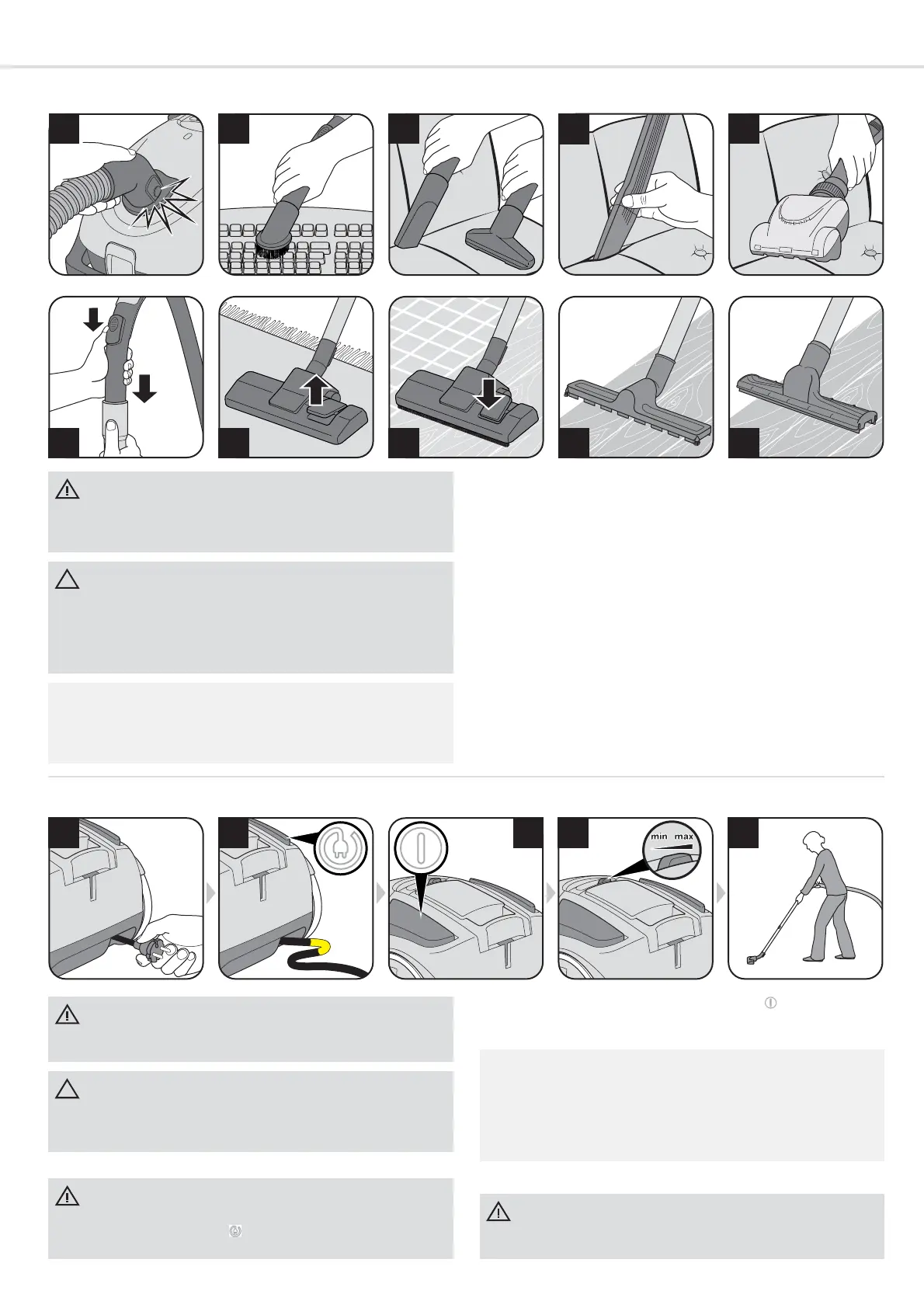 min max