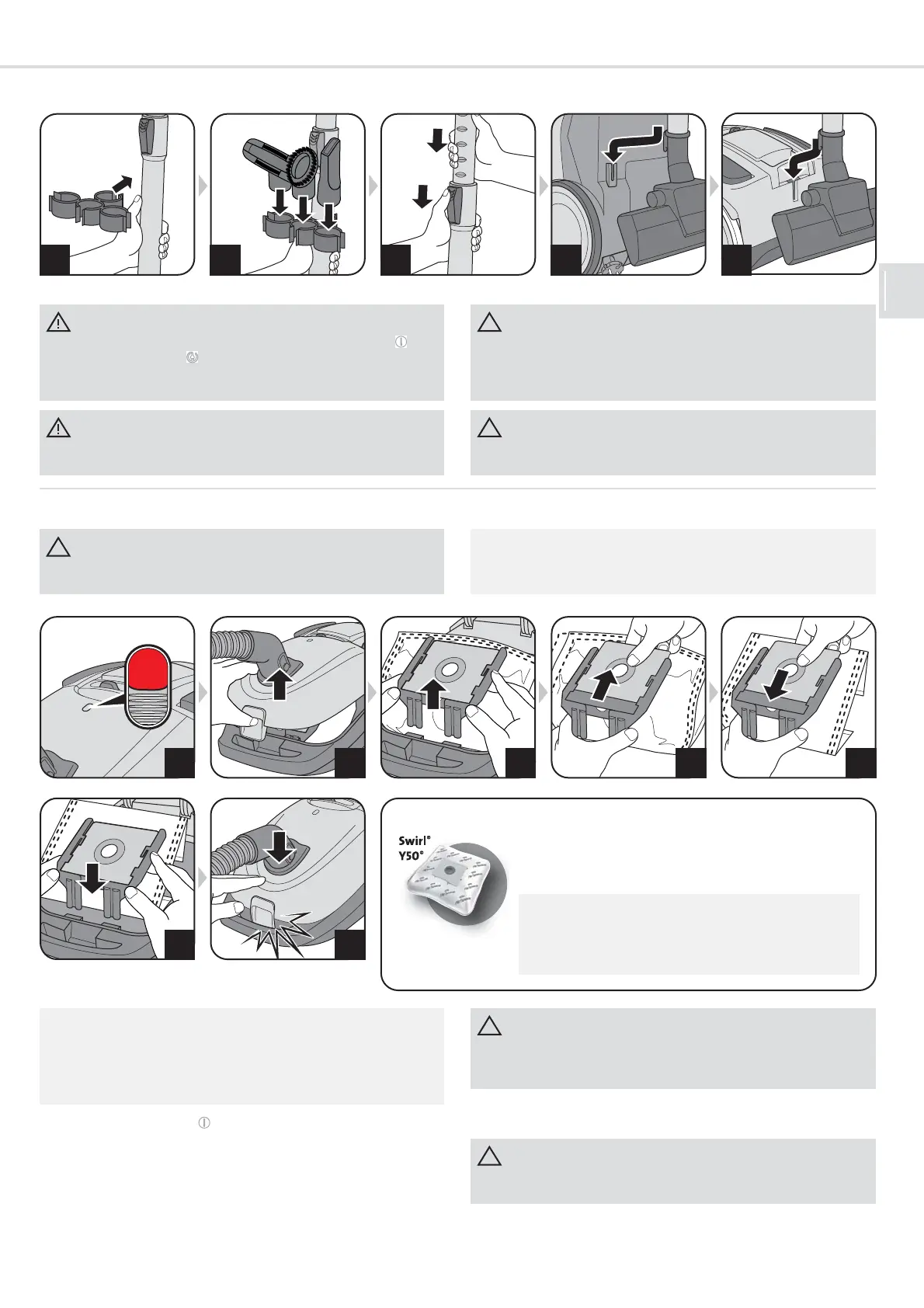 Swirl®
Y50®