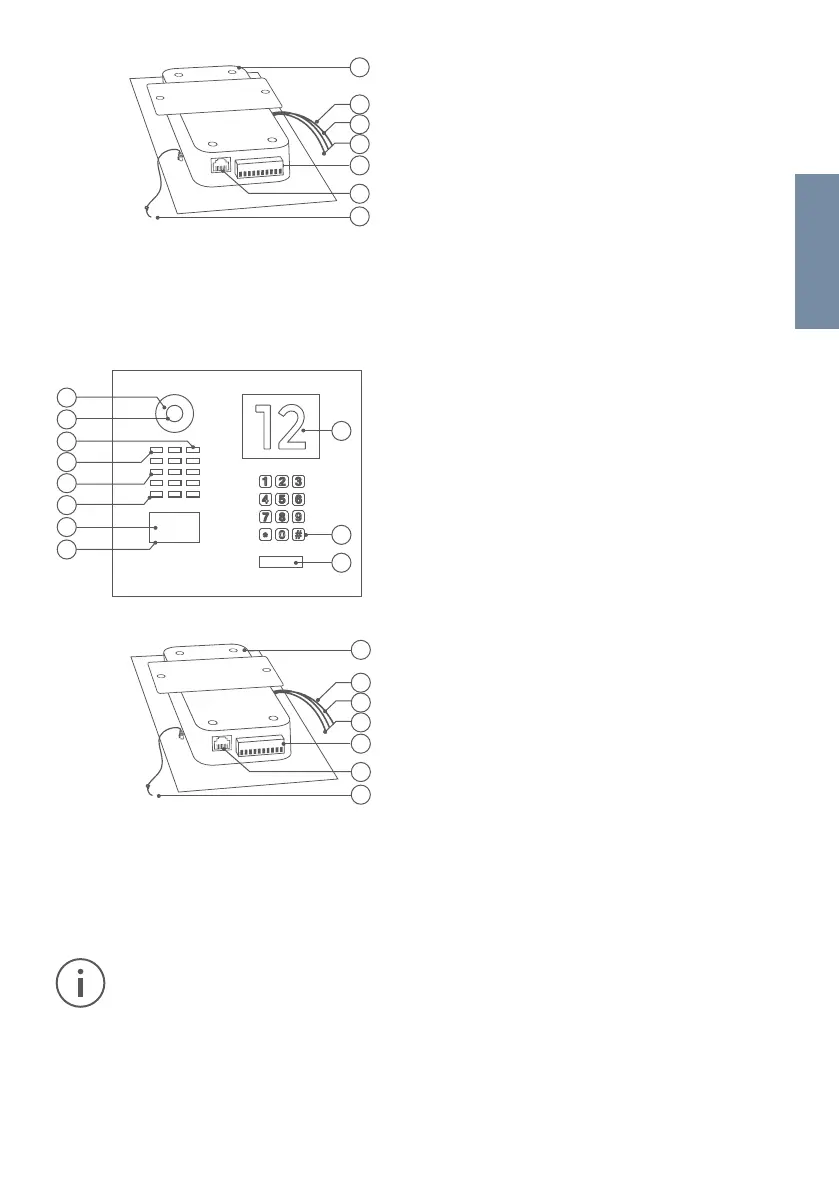 12

1 2 3
4 5 6
7 8 9
* 0 #