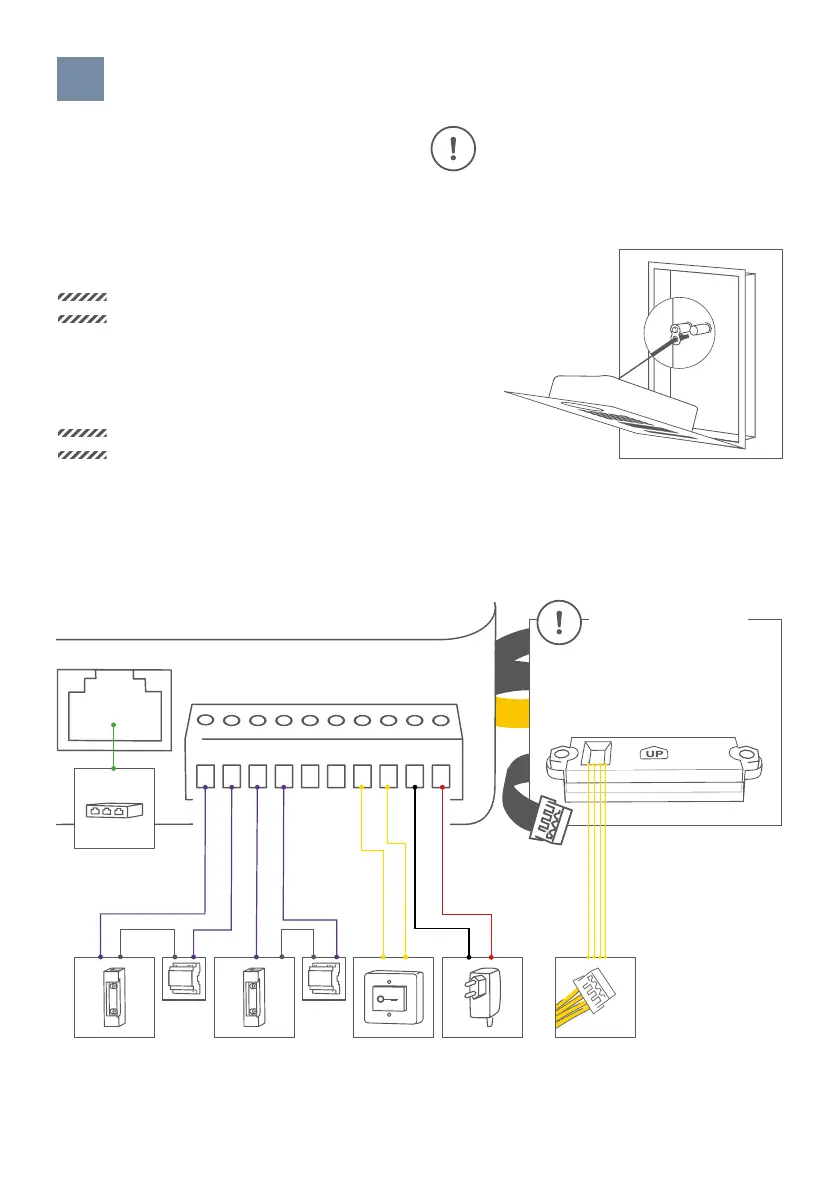 UP