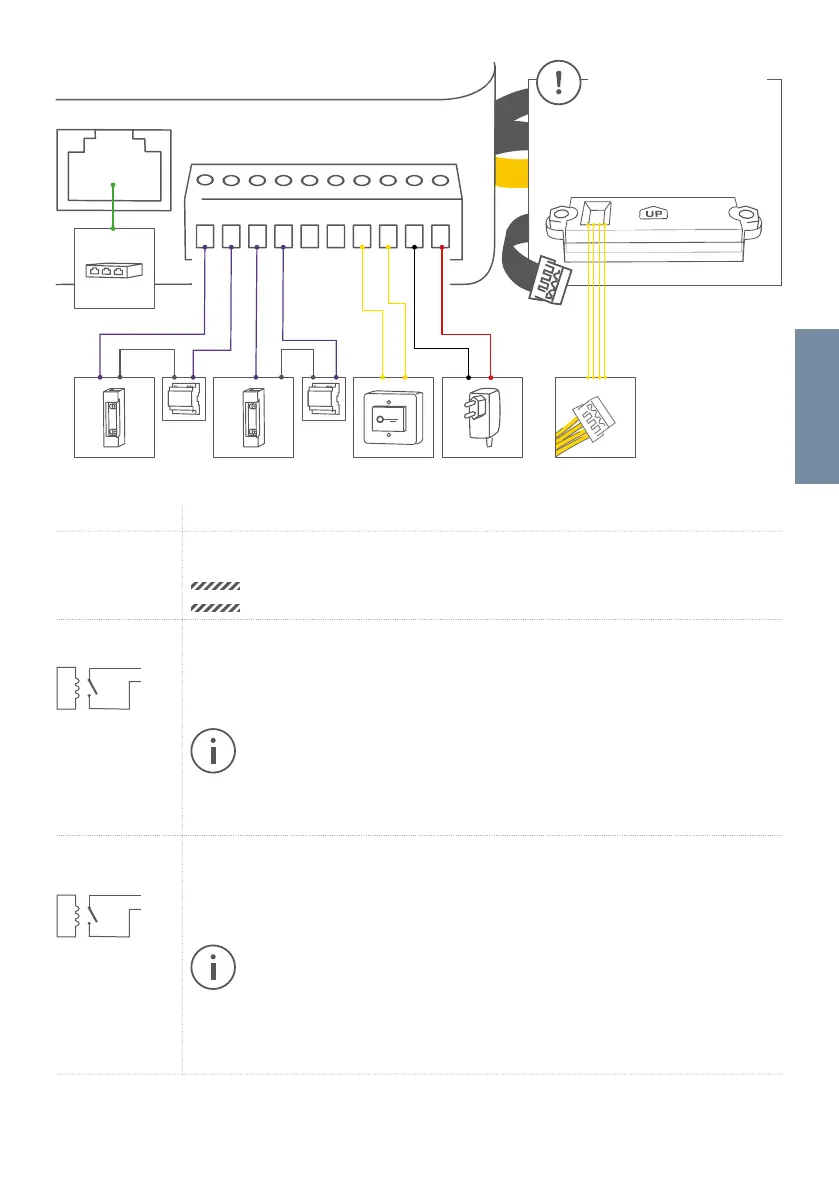 UP