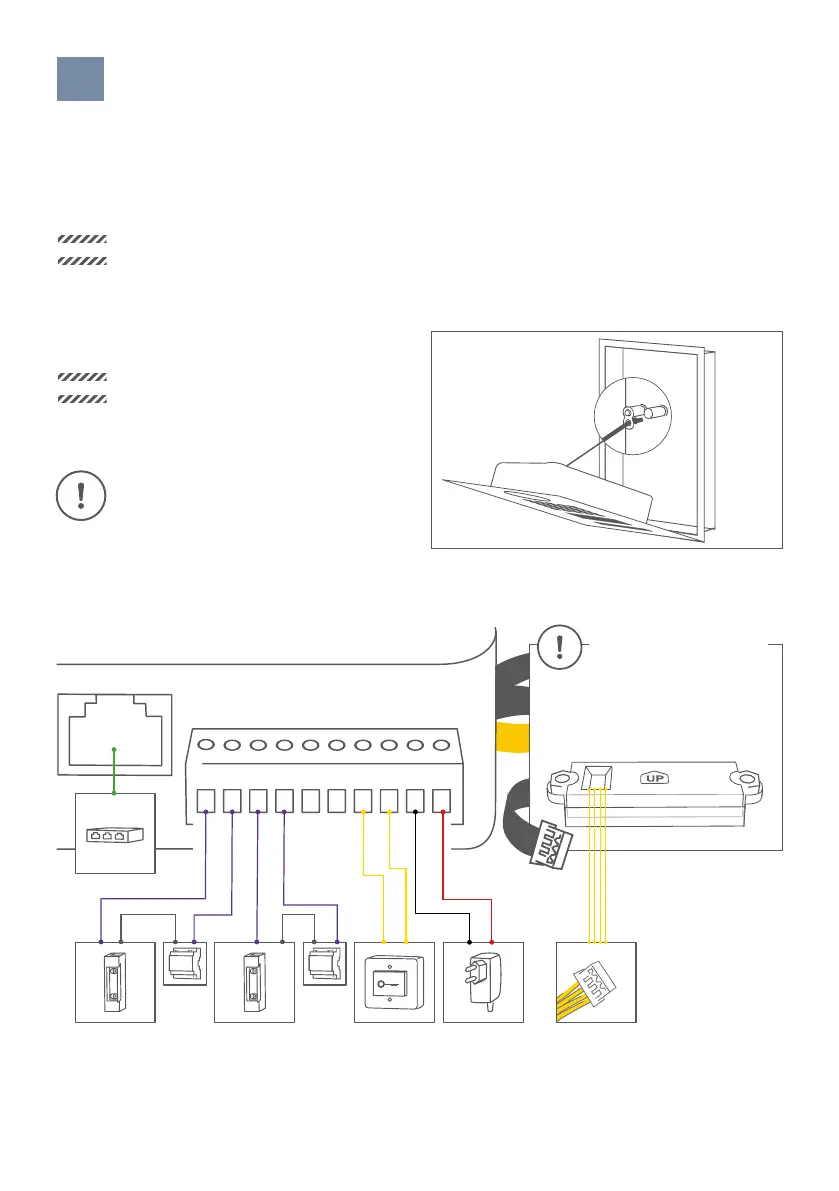 UP