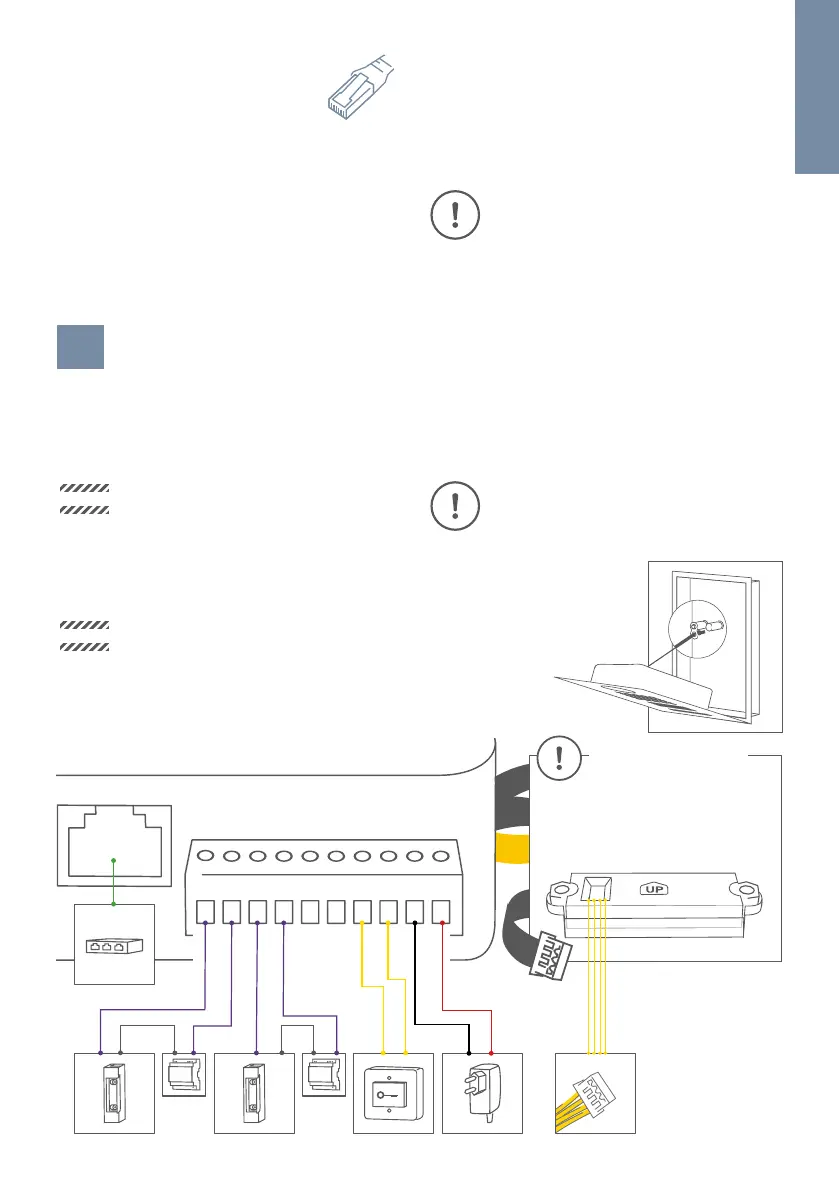 UP