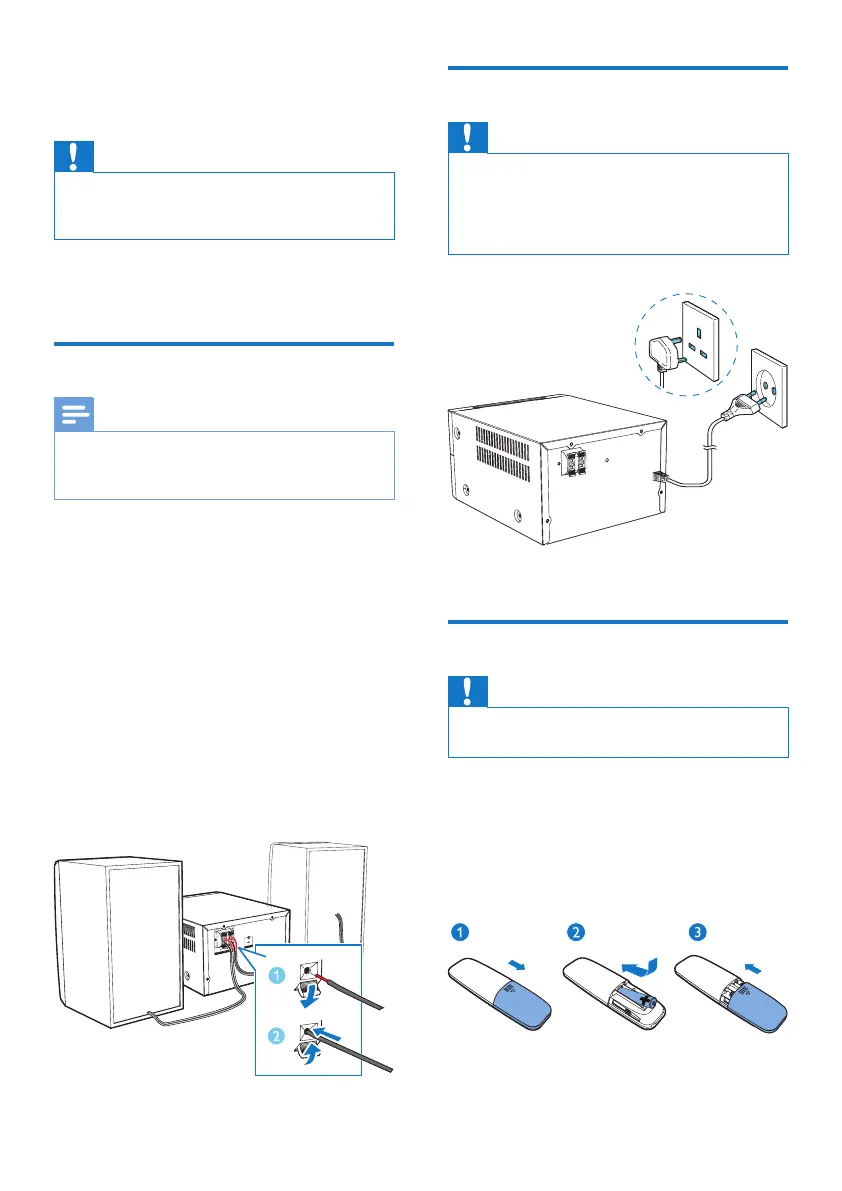 1

2

1

2

3