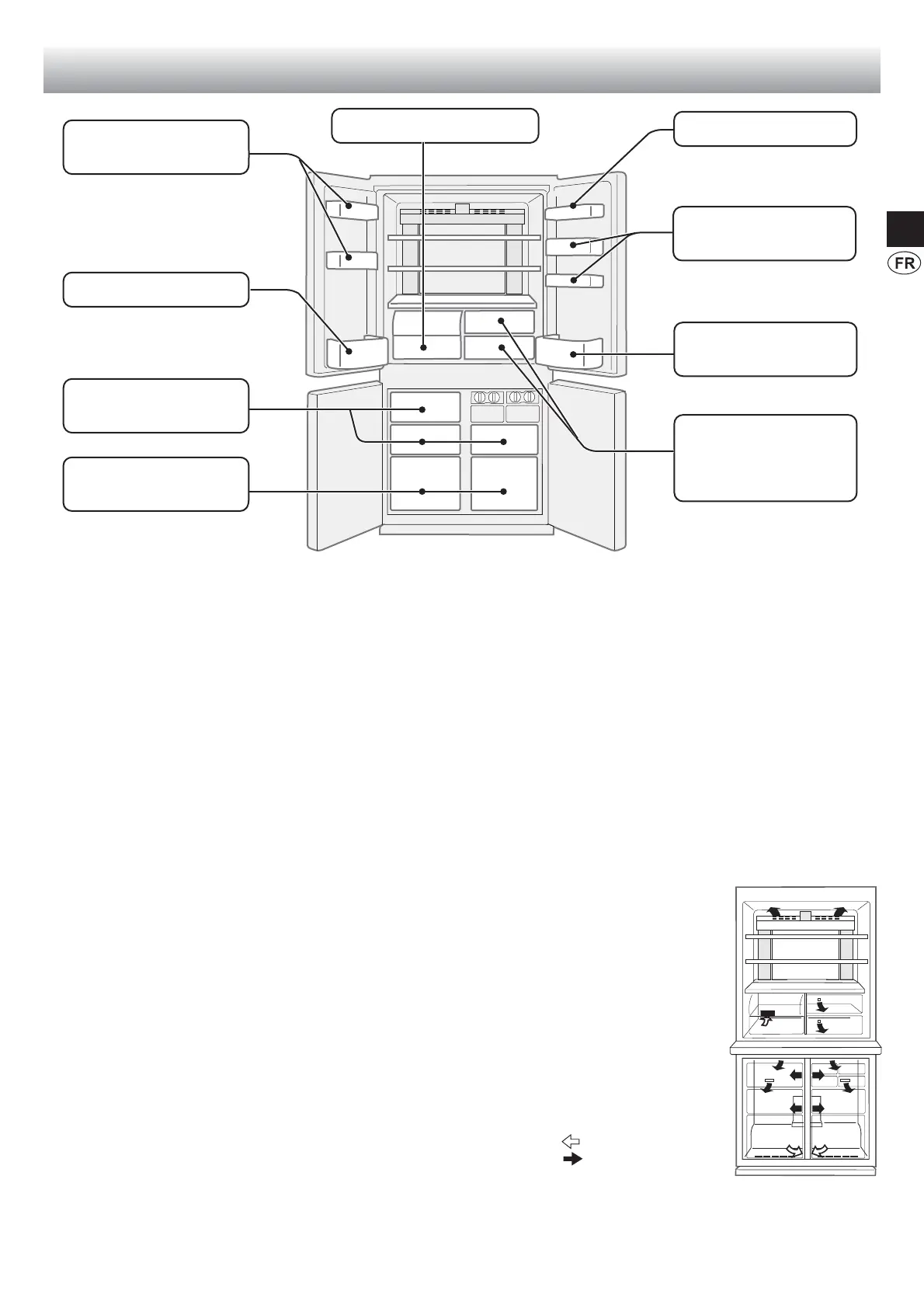 FR