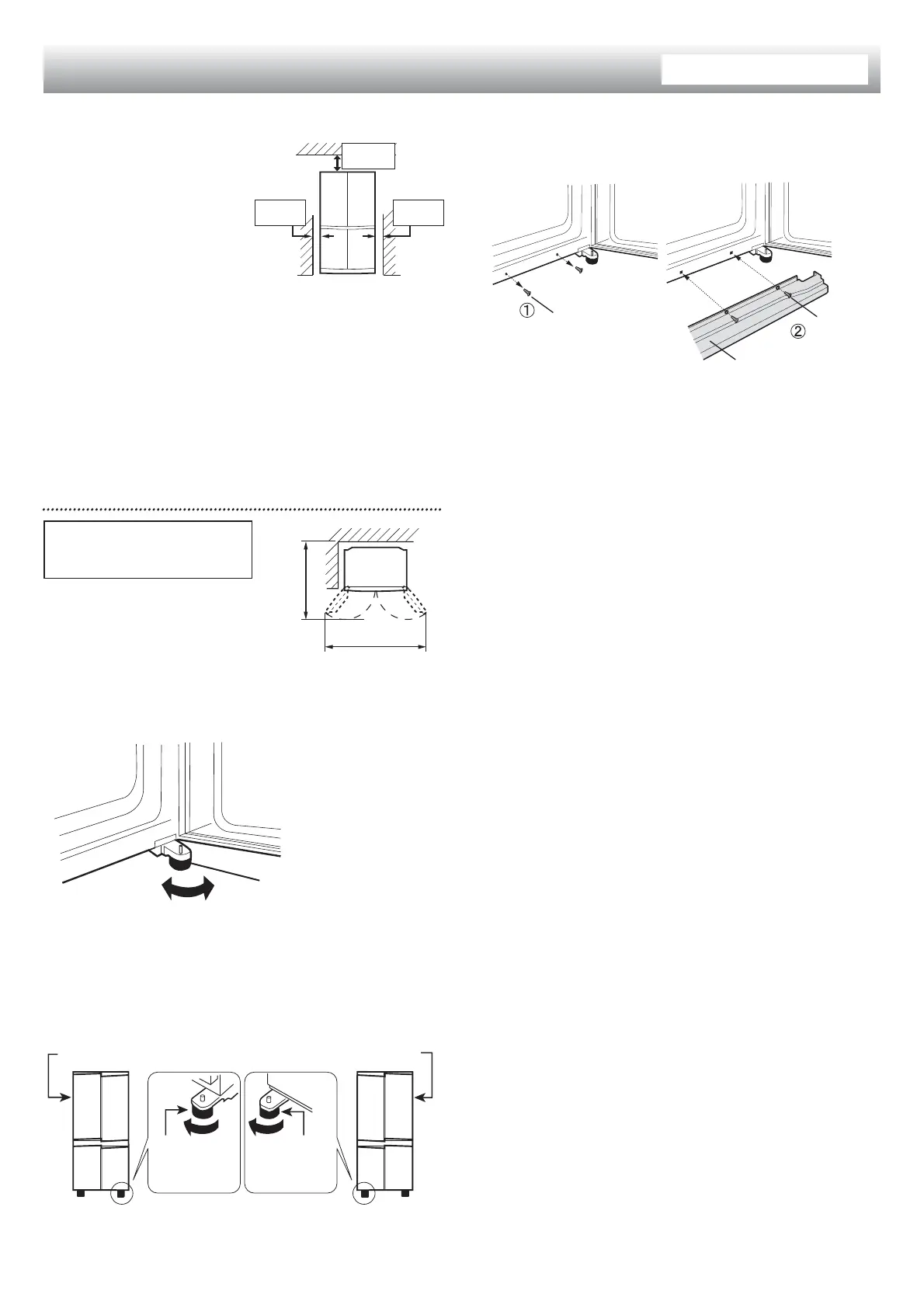 ①

②