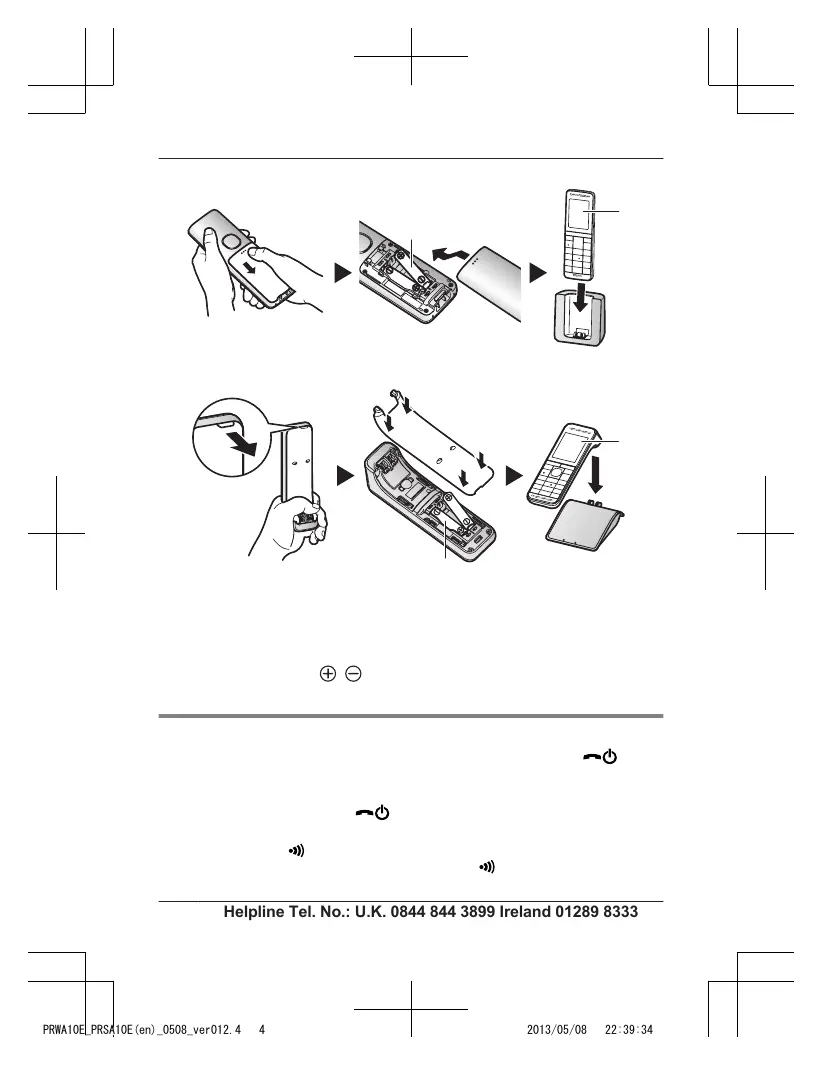 Helpline Tel. No.: U.K. 0844 844 3899 Ireland 01289 8333

PRWA10E_PRSA10E(en)_0508_ver012.4 4

2013/05/08 22:39:34