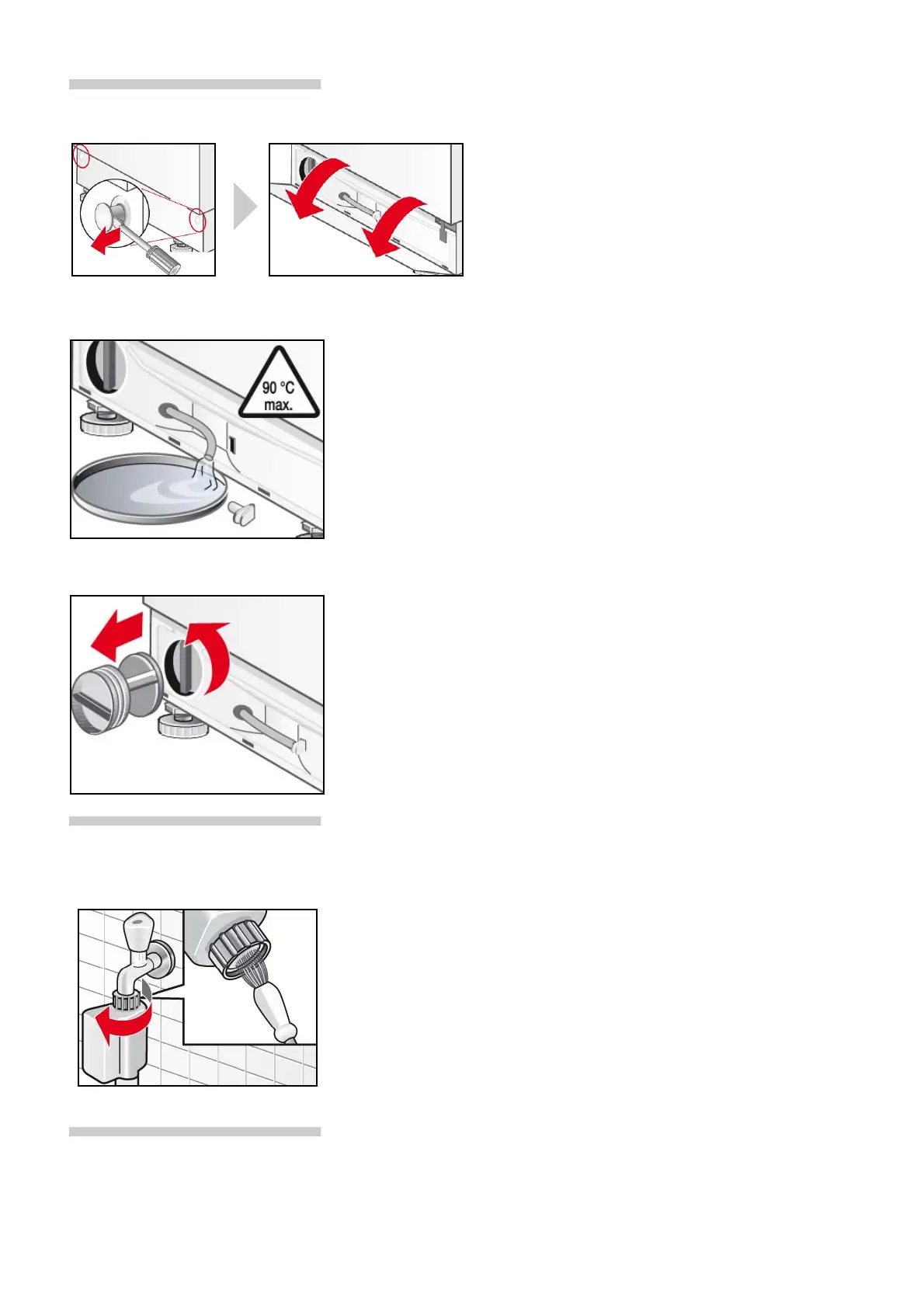 90 °C
max.