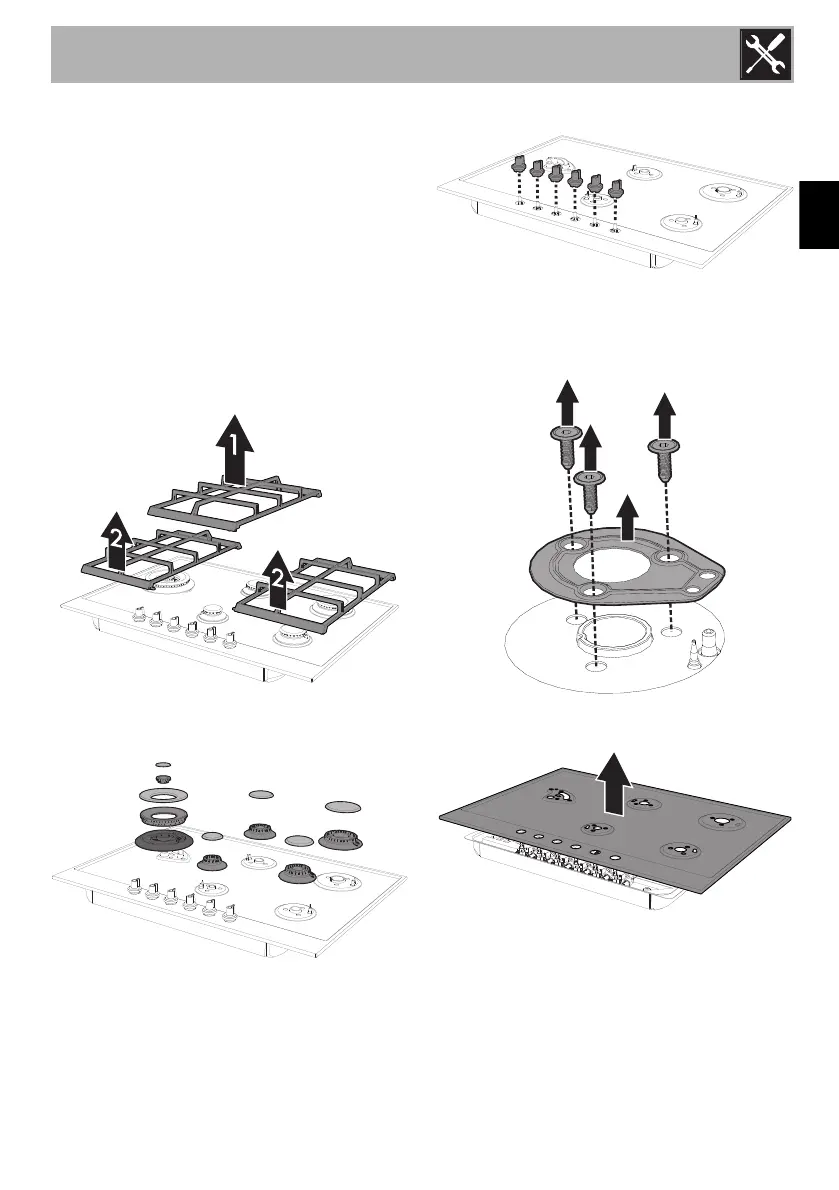 1

2

2