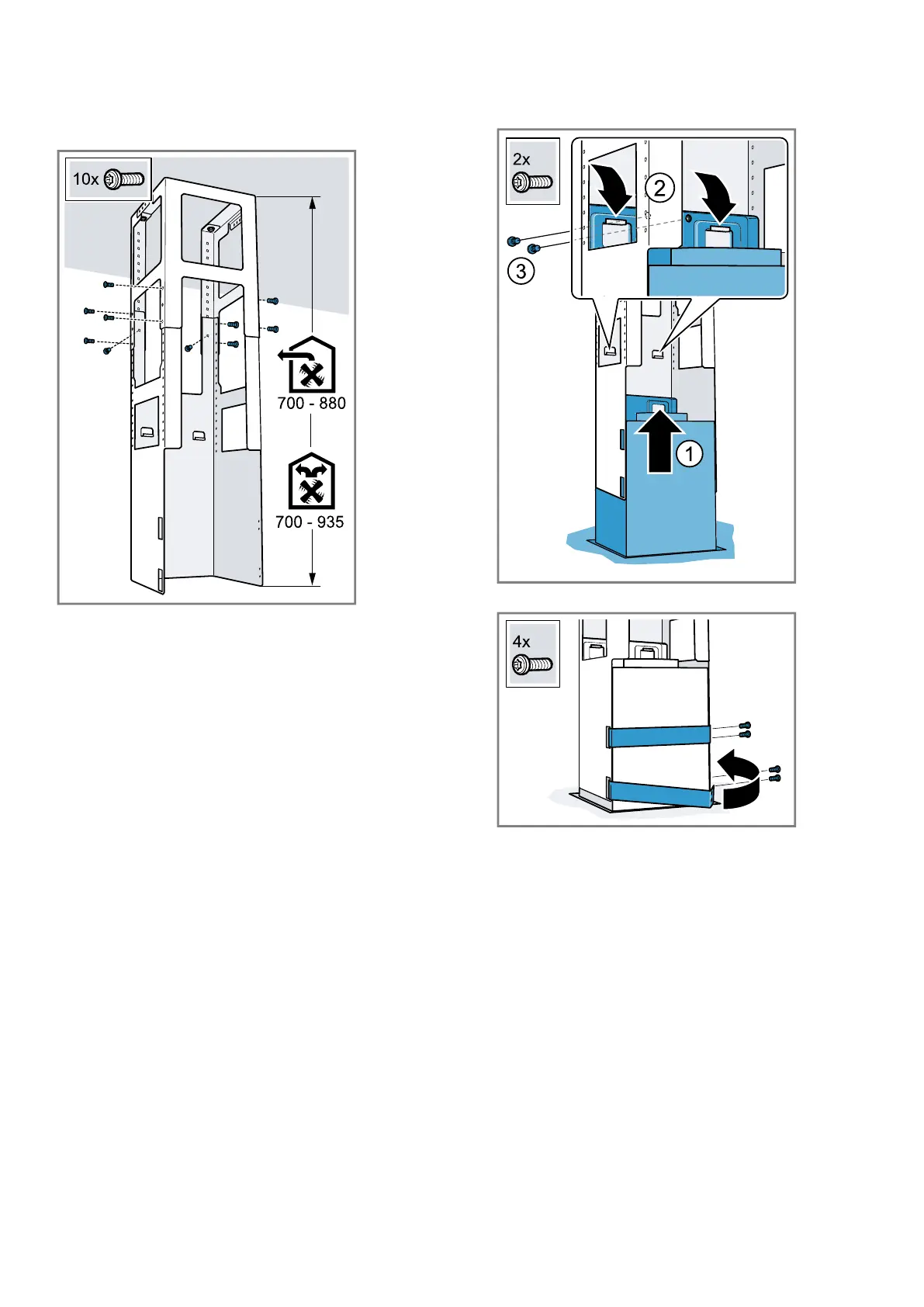 10x

700 - 880

700 - 935

2x

2

3

1

4x