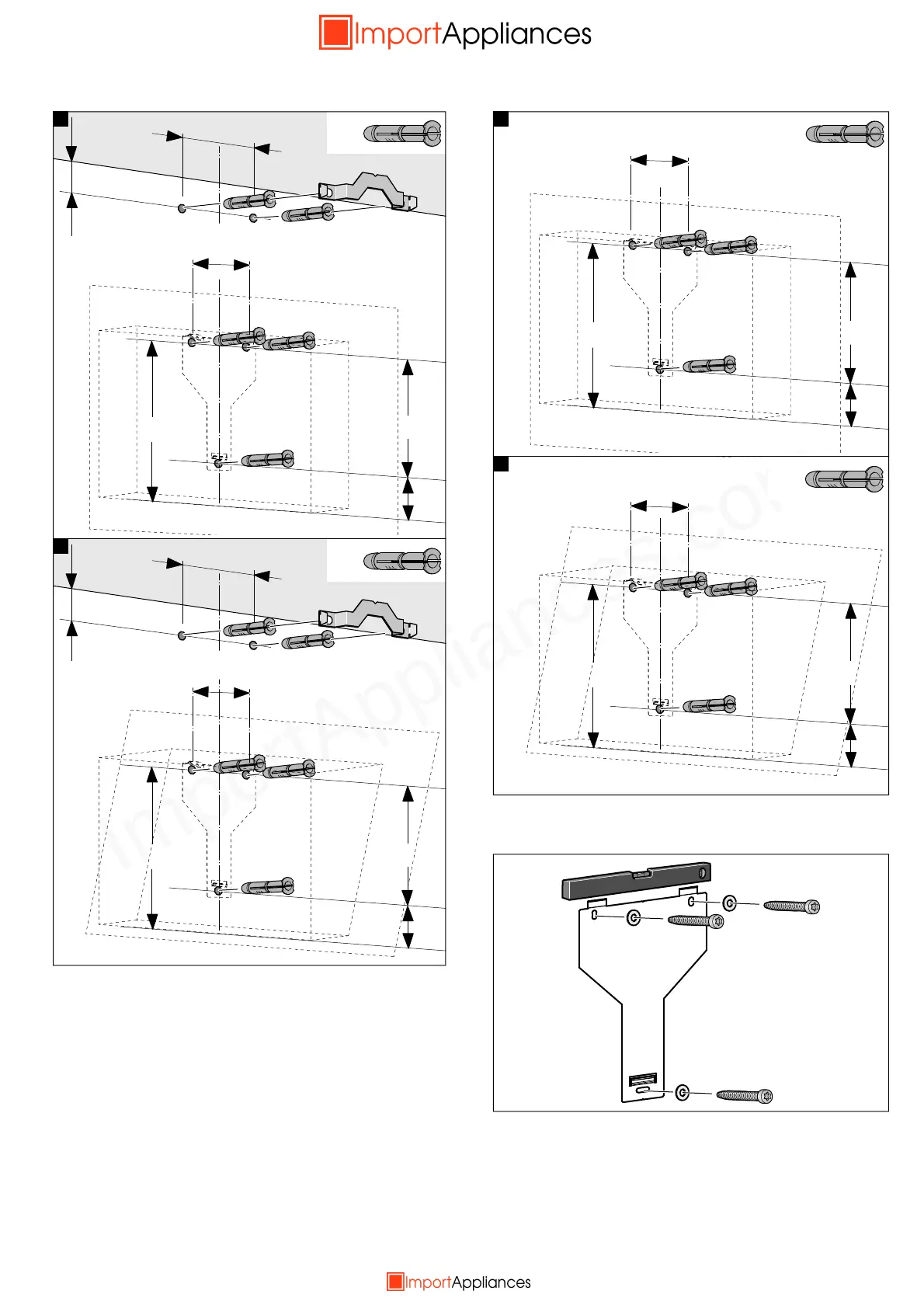 ImportAppliances

ImportAppliances.com

ImportAppliances