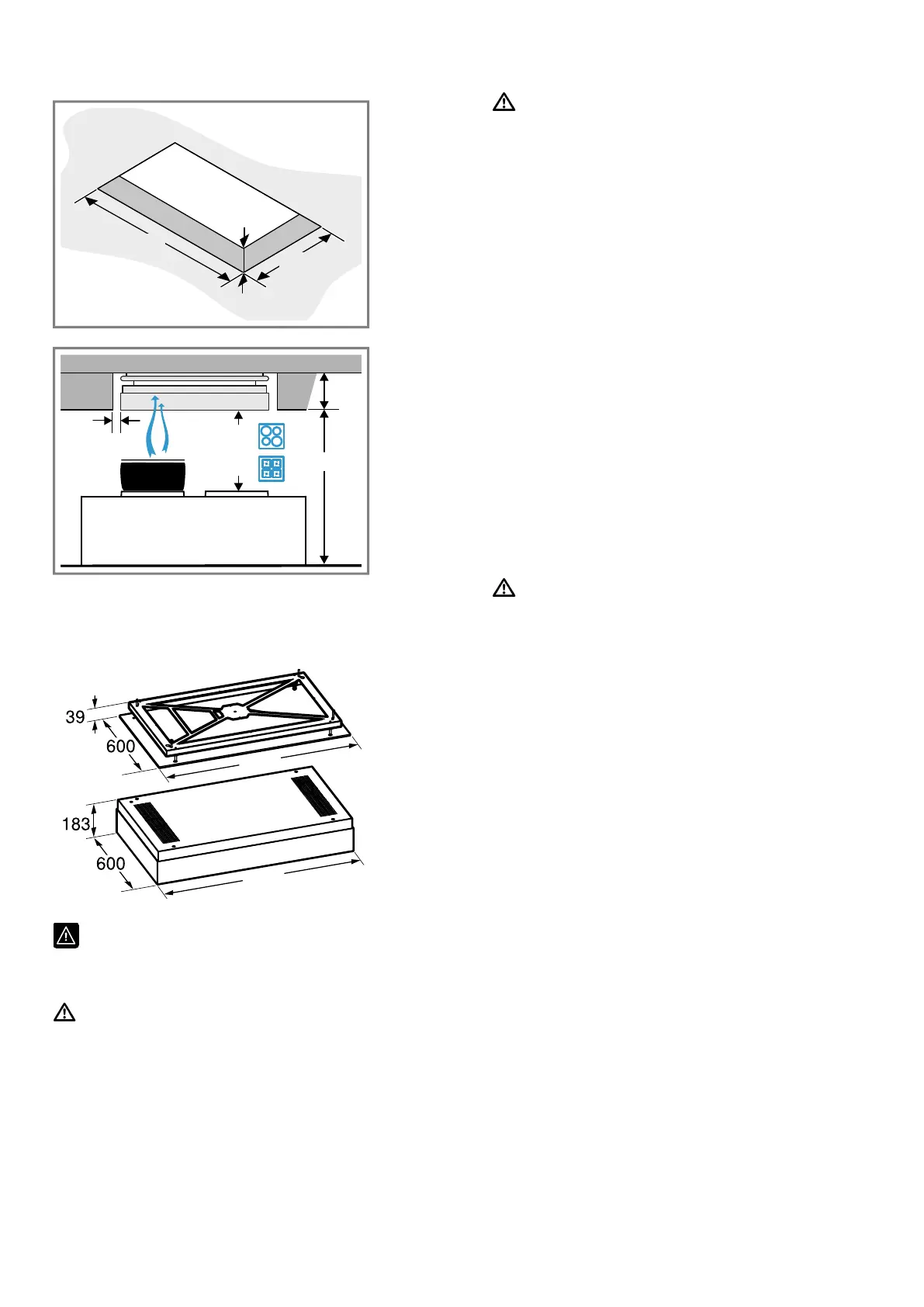 39
600
183
600