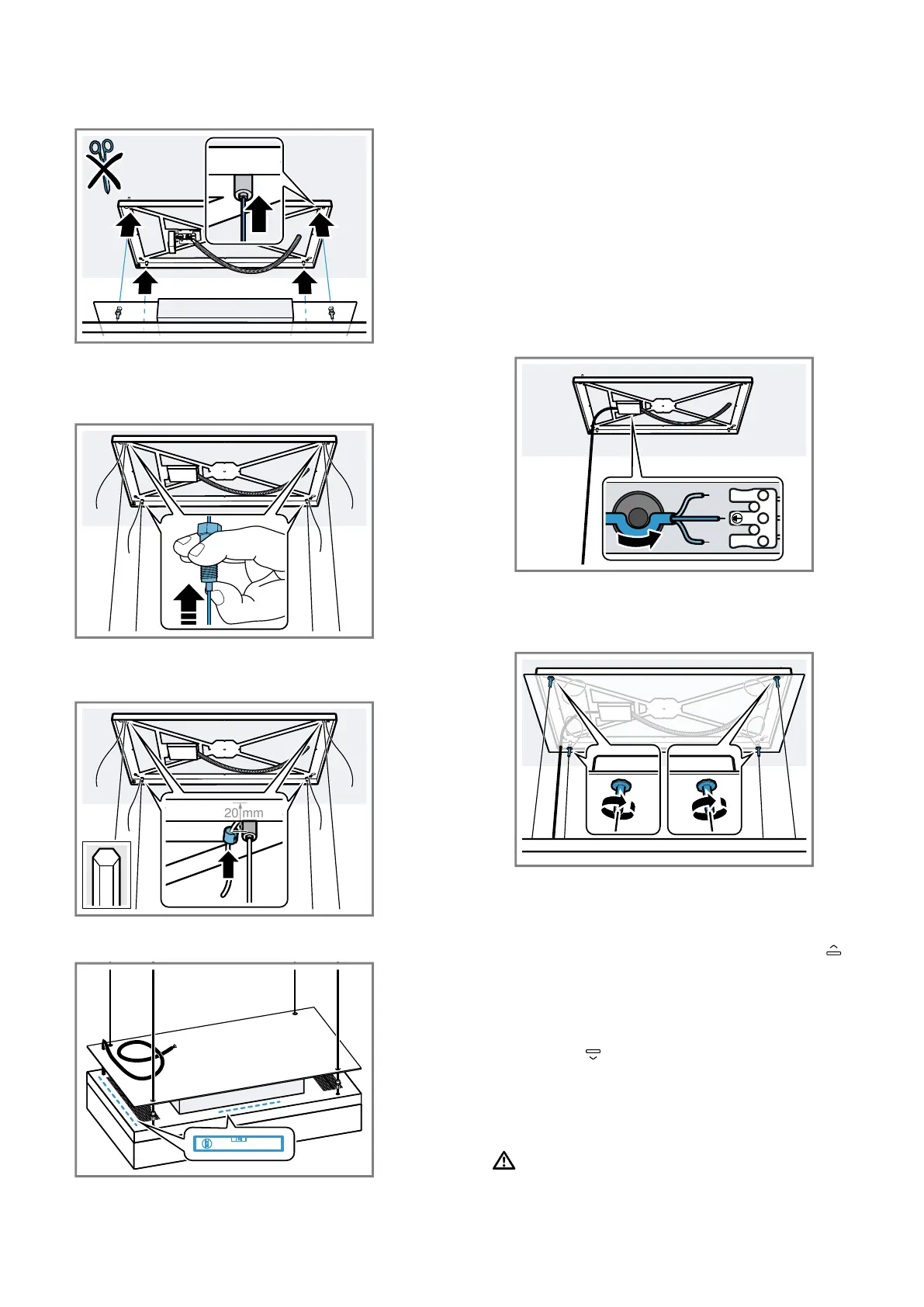 20 mm